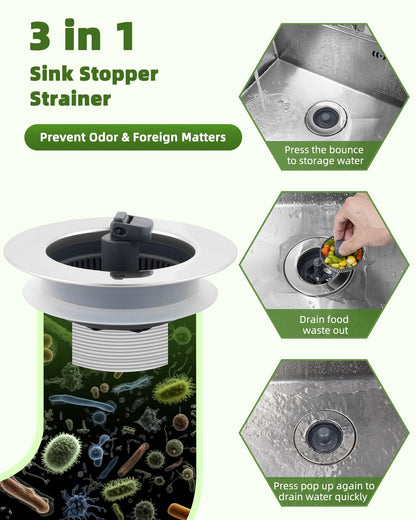 3 in 1
Sink Stopper
Strainer

Prevent Odor & Foreign Matters

Press the bounce to storage water

Drain food waste out

Press pop up again to drain water quickly