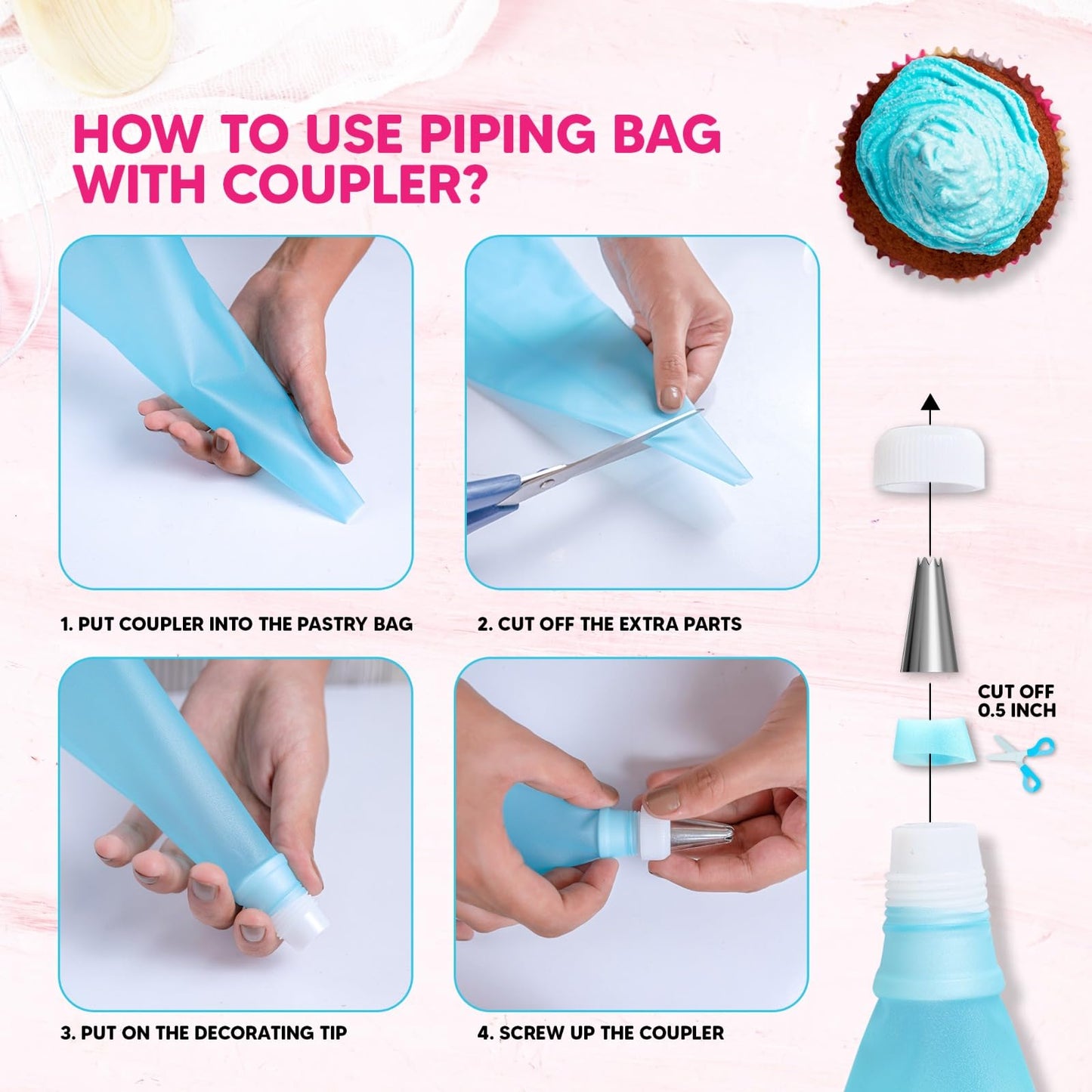 HOW TO USE PIPING BAG WITH COUPLER?

1. PUT COUPLER INTO THE PASTRY BAG

2. CUT OFF THE EXTRA PARTS

3. PUT ON THE DECORATING TIP

4. SCREW UP THE COUPLER

CUT OFF 0.5 INCH