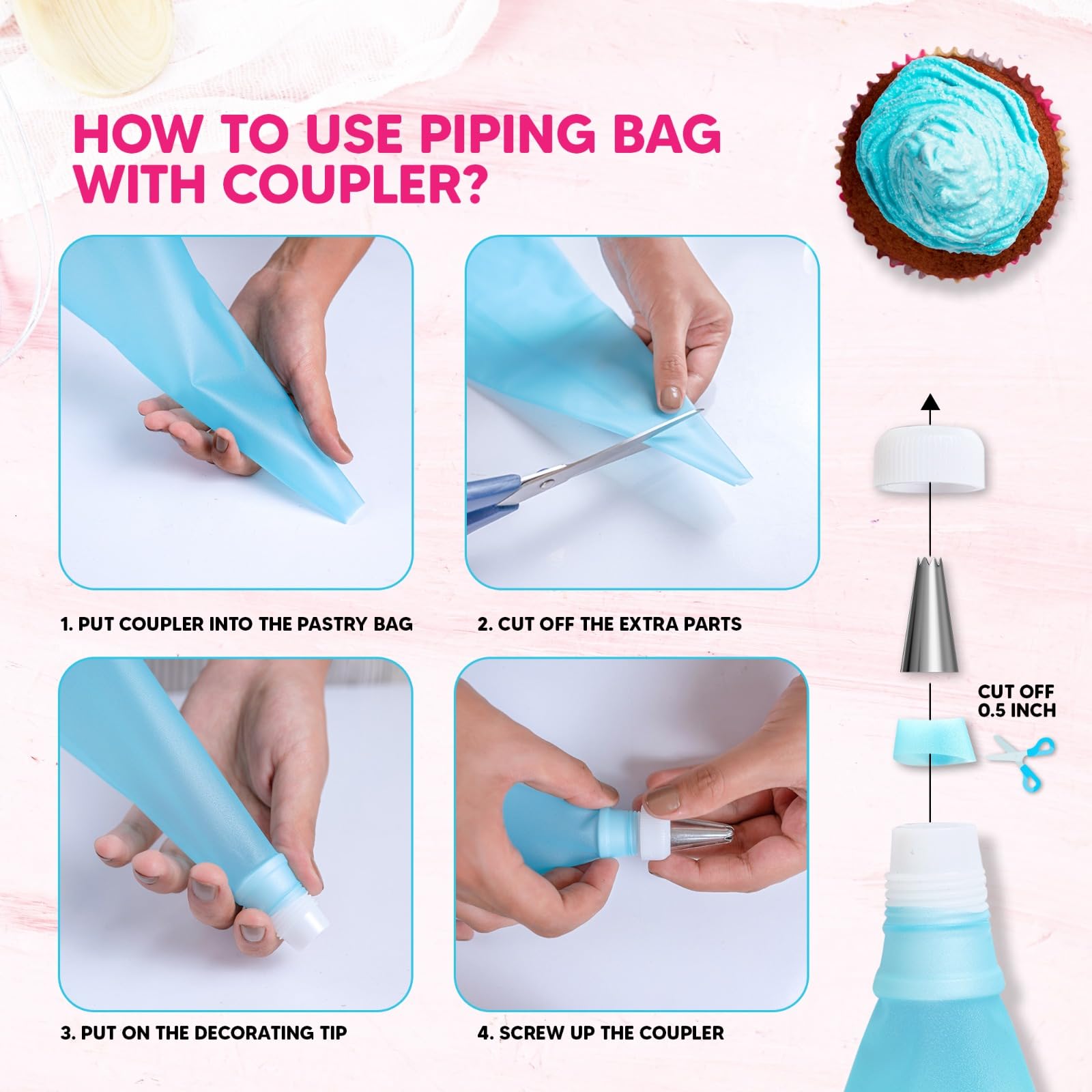 HOW TO USE PIPING BAG WITH COUPLER?

1. PUT COUPLER INTO THE PASTRY BAG

2. CUT OFF THE EXTRA PARTS

3. PUT ON THE DECORATING TIP

4. SCREW UP THE COUPLER

CUT OFF 0.5 INCH