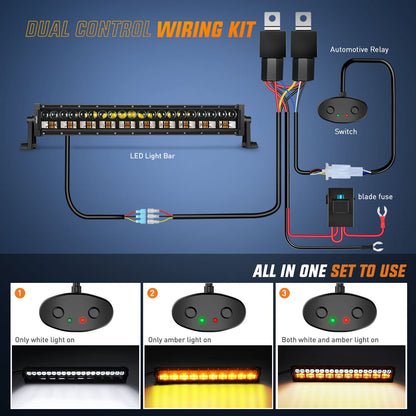 DUAL CONTROL WIRING KIT

Automotive Relay

Switch

LED Light Bar

blade fuse

ALL IN ONE SET TO USE

1
Only white light on

2
Only amber light on

3
Both white and amber light on