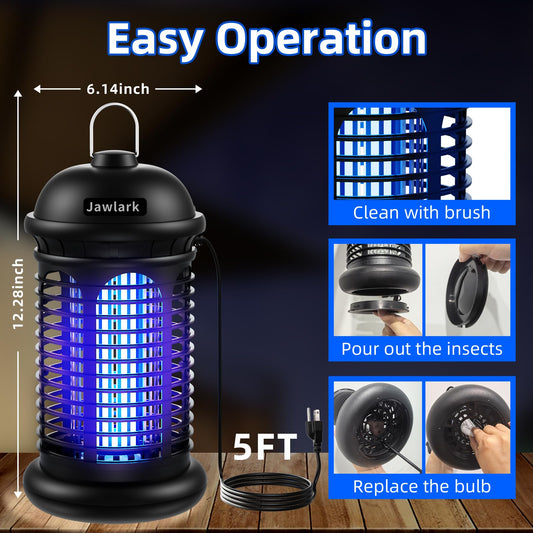 Easy Operation

6.14inch

12.28inch

Jawlark

5FT

Clean with brush

Pour out the insects

Replace the bulb