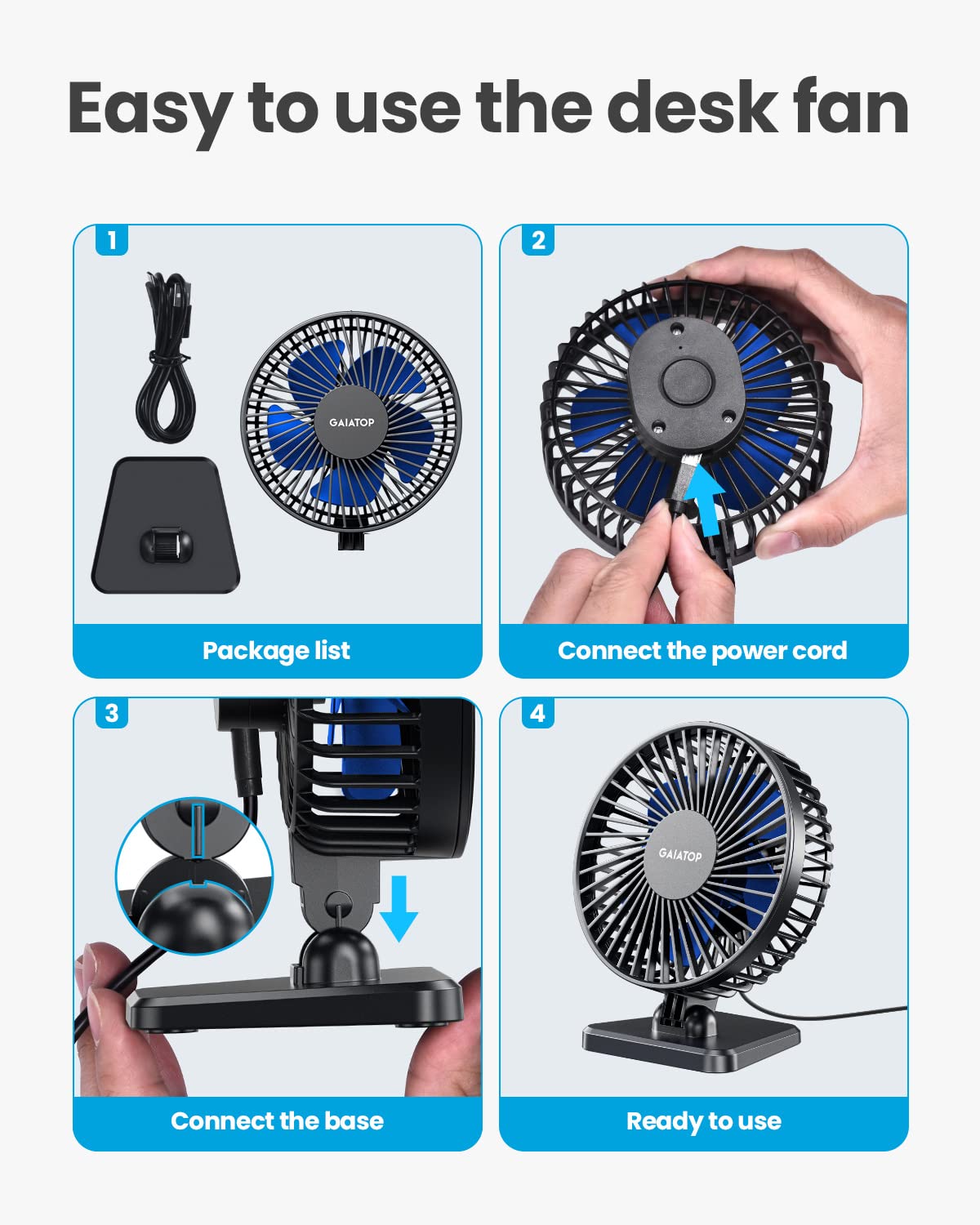 Easy to use the desk fan

1

GAIATOP

Package list

2

Connect the power cord

3

Connect the base

4

GAIATOP

Ready to use