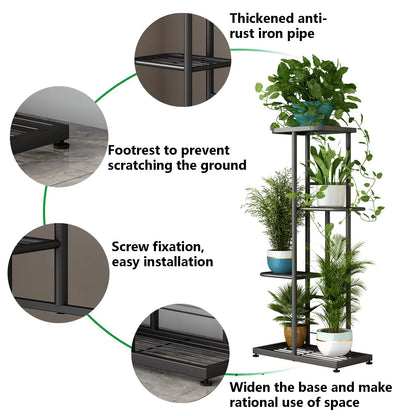 Thickened anti-rust iron pipe

Footrest to prevent scratching the ground

Screw fixation, easy installation

Widen the base and make rational use of space