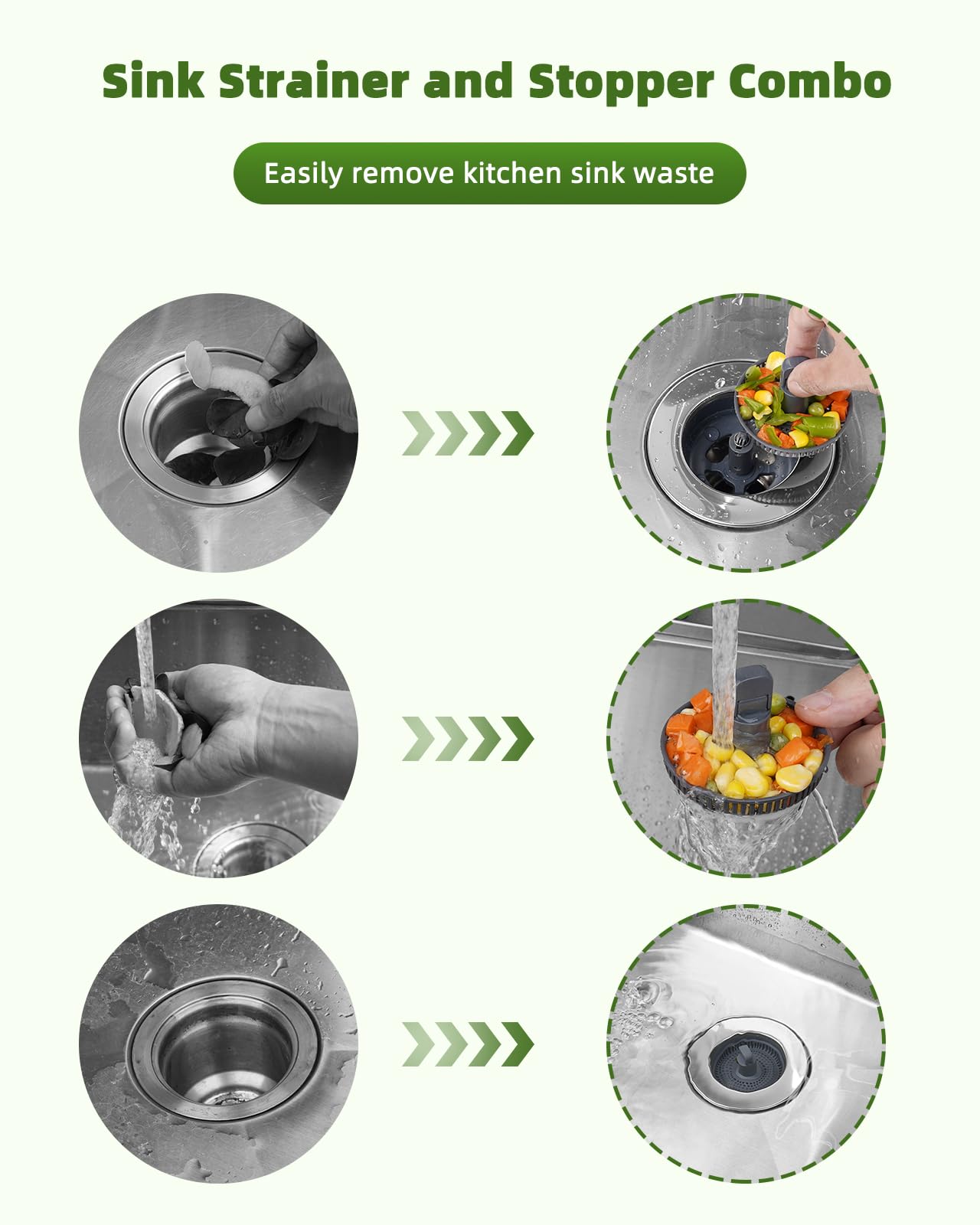 Sink Strainer and Stopper Combo

Easily remove kitchen sink waste