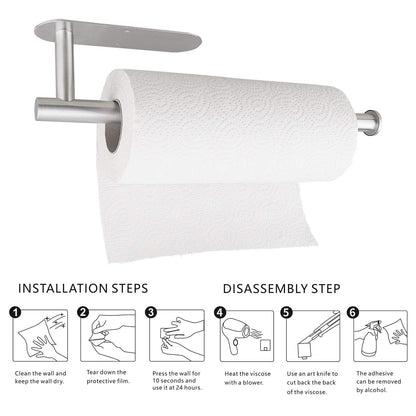 INSTALLATION STEPS

1
Clean the wall and keep the wall dry.

2
Tear down the protective film.

3
Press the wall for 10 seconds and use it at 24 hours.

DISASSEMBLY STEP

4
Heat the viscose with a blower.

5
Use an art knife to cut back the back of the viscose.

6
The adhesive can be removed by alcohol.