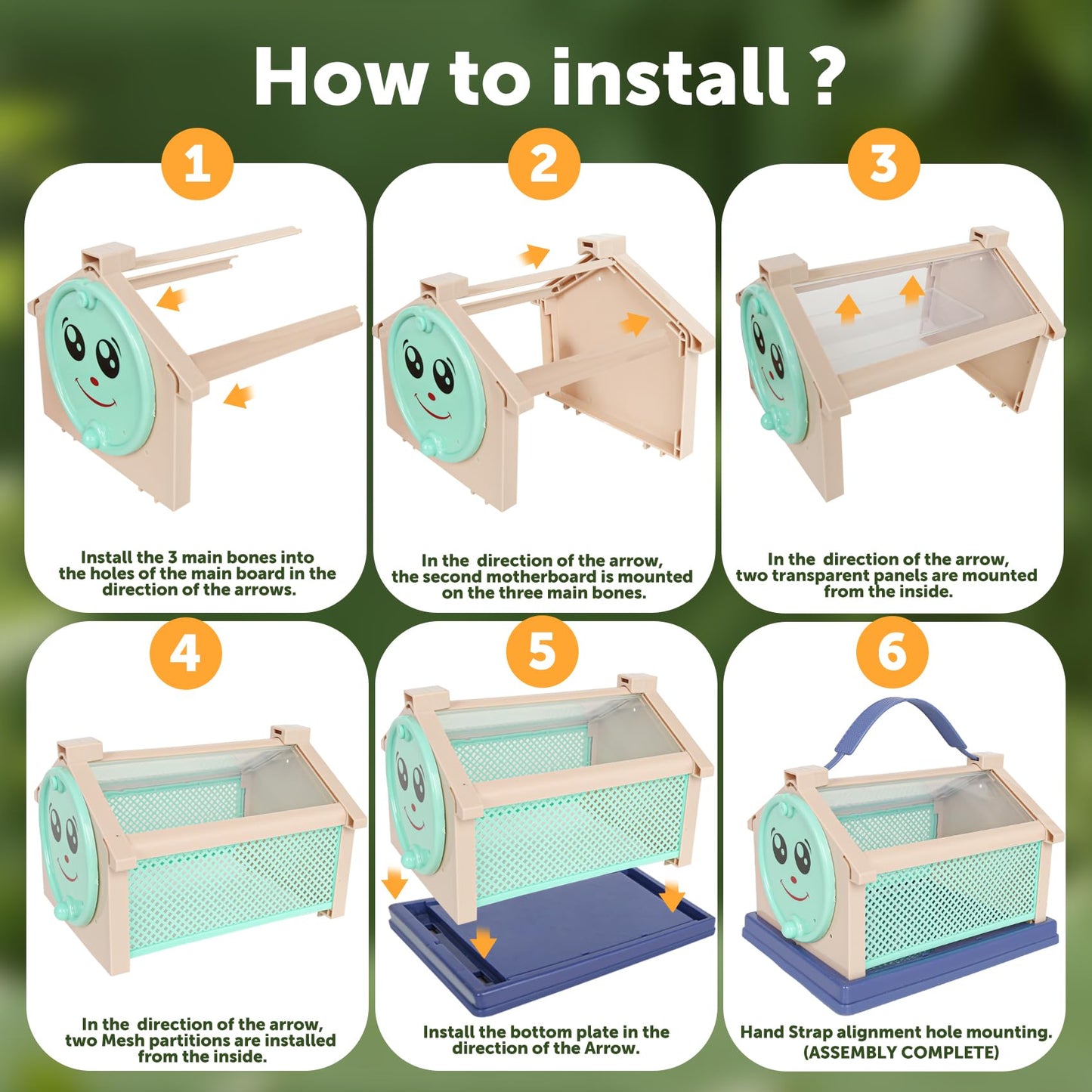 How to install ?

1

Install the 3 main bones into the holes of the main board in the direction of the arrows.

2

In the direction of the arrow, the second motherboard is mounted on the three main bones.

3

In the direction of the arrow, two transparent panels are mounted from the inside.

4

In the direction of the arrow, two Mesh partitions are installed from the inside.

5

Install the bottom plate in the direction of the Arrow.

6

Hand Strap alignment hole mounting. (ASSEMBLY COMPLETE)