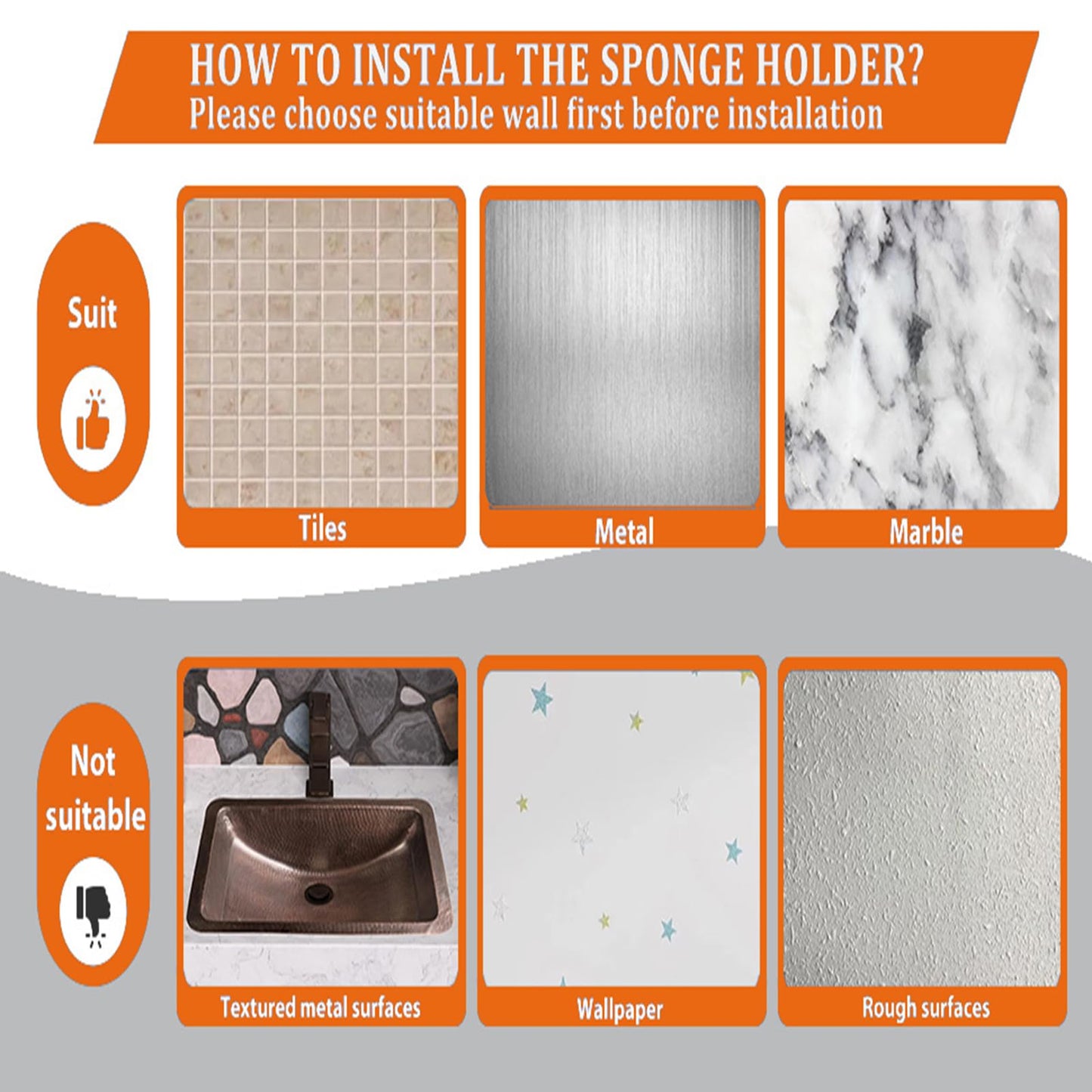 HOW TO INSTALL THE SPONGE HOLDER?
Please choose suitable wall first before installation

Suit

Tiles

Metal

Marble

Not suitable

Textured metal surfaces

Wallpaper

Rough surfaces