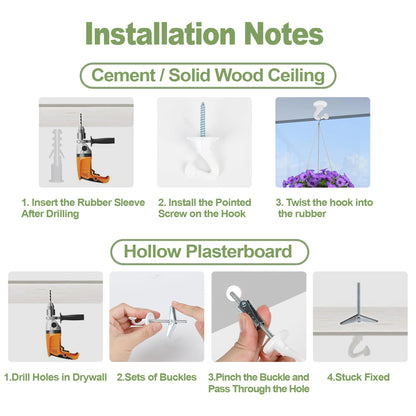 Installation Notes

Cement / Solid Wood Ceiling

1. Insert the Rubber Sleeve After Drilling

2. Install the Pointed Screw on the Hook

3. Twist the hook into the rubber

Hollow Plasterboard

1.Drill Holes in Drywall

2.Sets of Buckles

3.Pinch the Buckle and Pass Through the Hole

4.Stuck Fixed