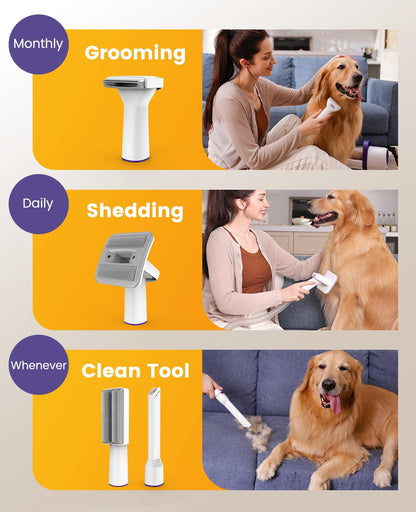 Monthly
Grooming

Daily
Shedding

Whenever
Clean Tool