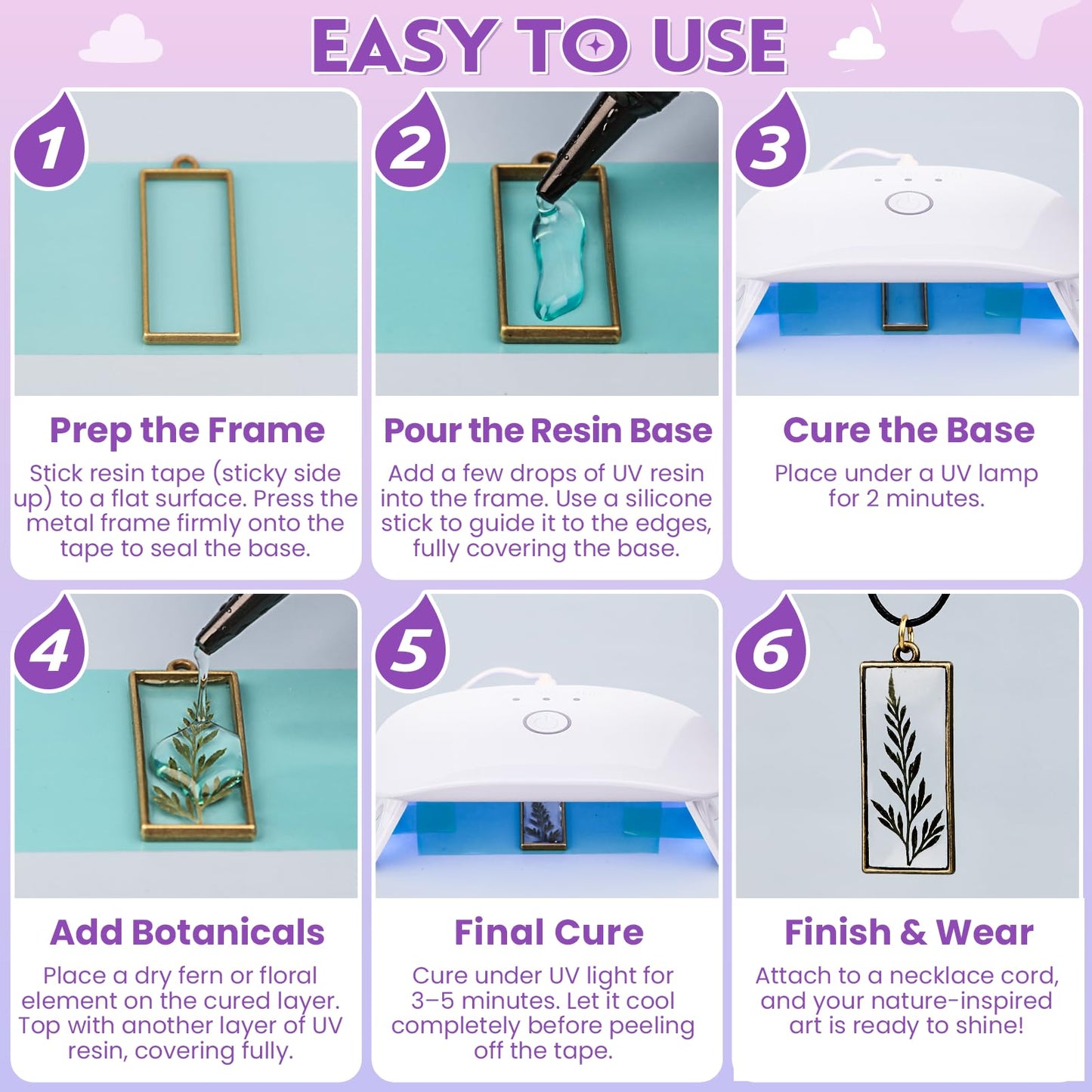 EASY TO USE

1

Prep the Frame

Stick resin tape (sticky side up) to a flat surface. Press the metal frame firmly onto the tape to seal the base.

2

Pour the Resin Base

Add a few drops of UV resin into the frame. Use a silicone stick to guide it to the edges, fully covering the base.

3

Cure the Base

Place under a UV lamp for 2 minutes.

4

Add Botanicals

Place a dry fern or floral element on the cured layer. Top with another layer of UV resin, covering fully.

5

Final Cure

Cure under UV light for 3–5 minutes. Let it cool completely before peeling off the tape.

6

Finish & Wear

Attach to a necklace cord, and your nature-inspired art is ready to shine!