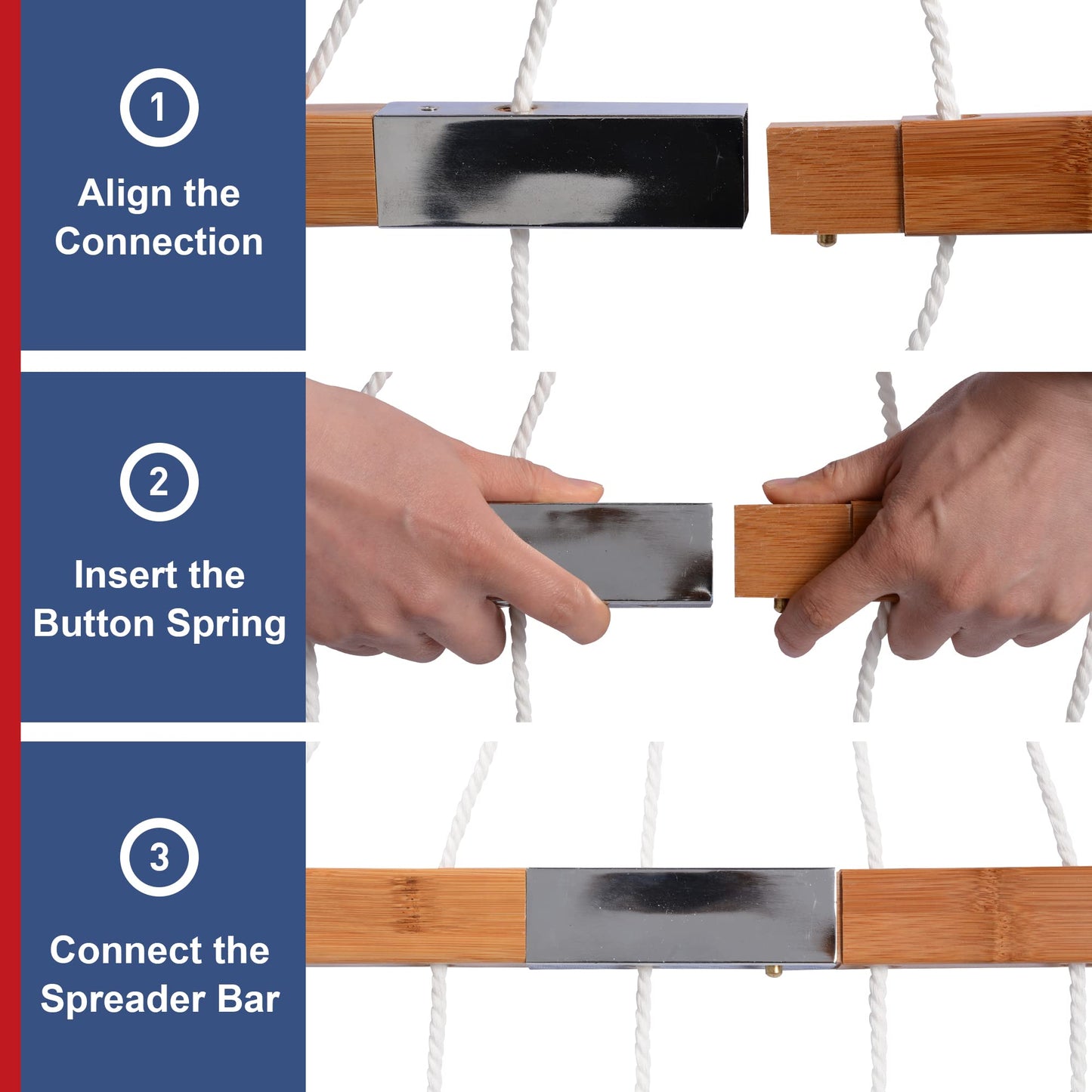 1

Align the Connection

2

Insert the Button Spring

3

Connect the Spreader Bar