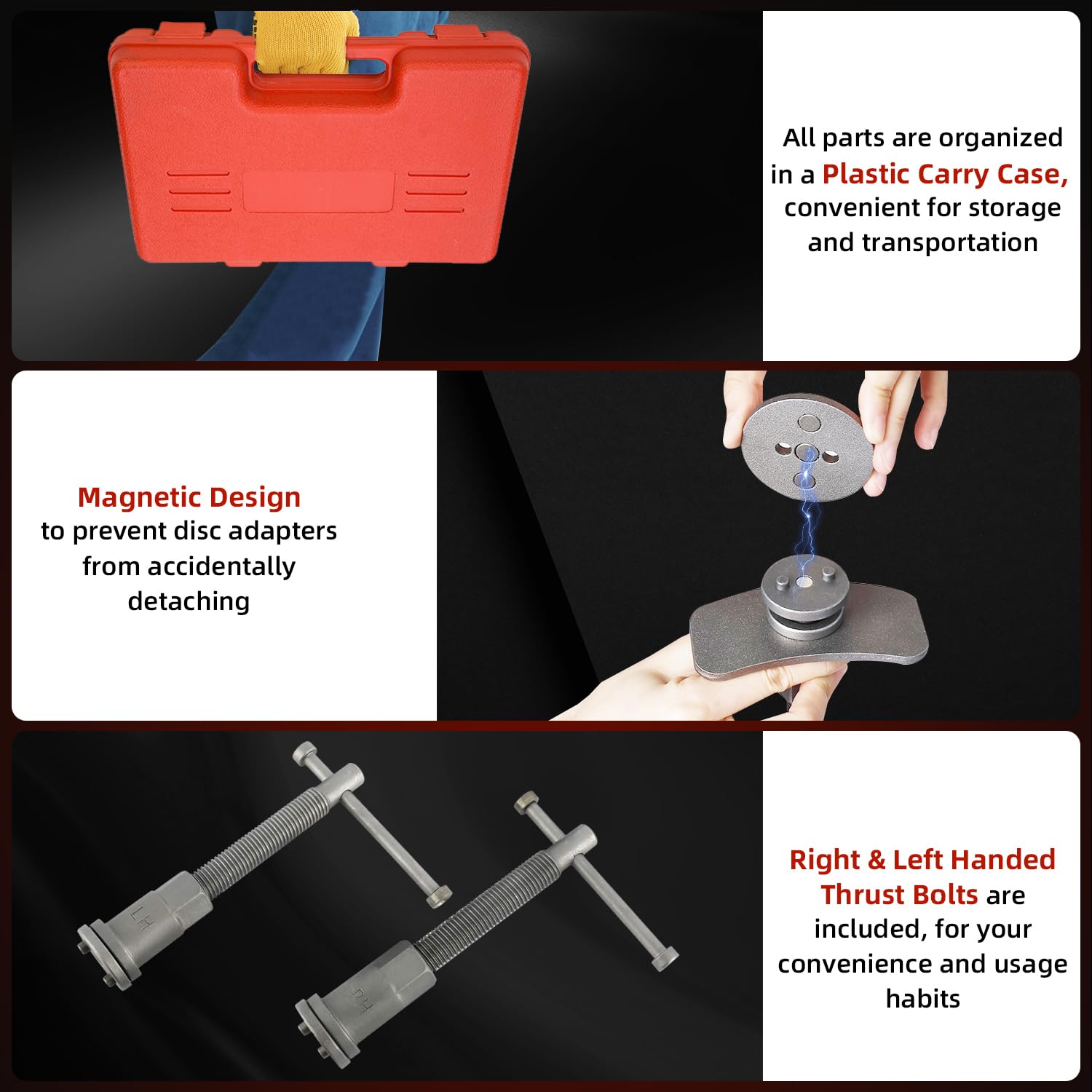 All parts are organized in a Plastic Carry Case, convenient for storage and transportation

Magnetic Design
to prevent disc adapters from accidentally detaching

LH

RH

Right & Left Handed Thrust Bolts are included, for your convenience and usage habits