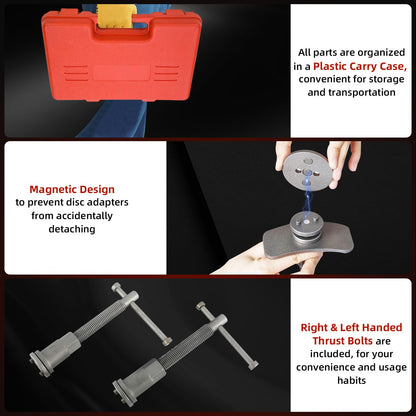 All parts are organized in a Plastic Carry Case, convenient for storage and transportation

Magnetic Design
to prevent disc adapters from accidentally detaching

Right & Left Handed Thrust Bolts are included, for your convenience and usage habits