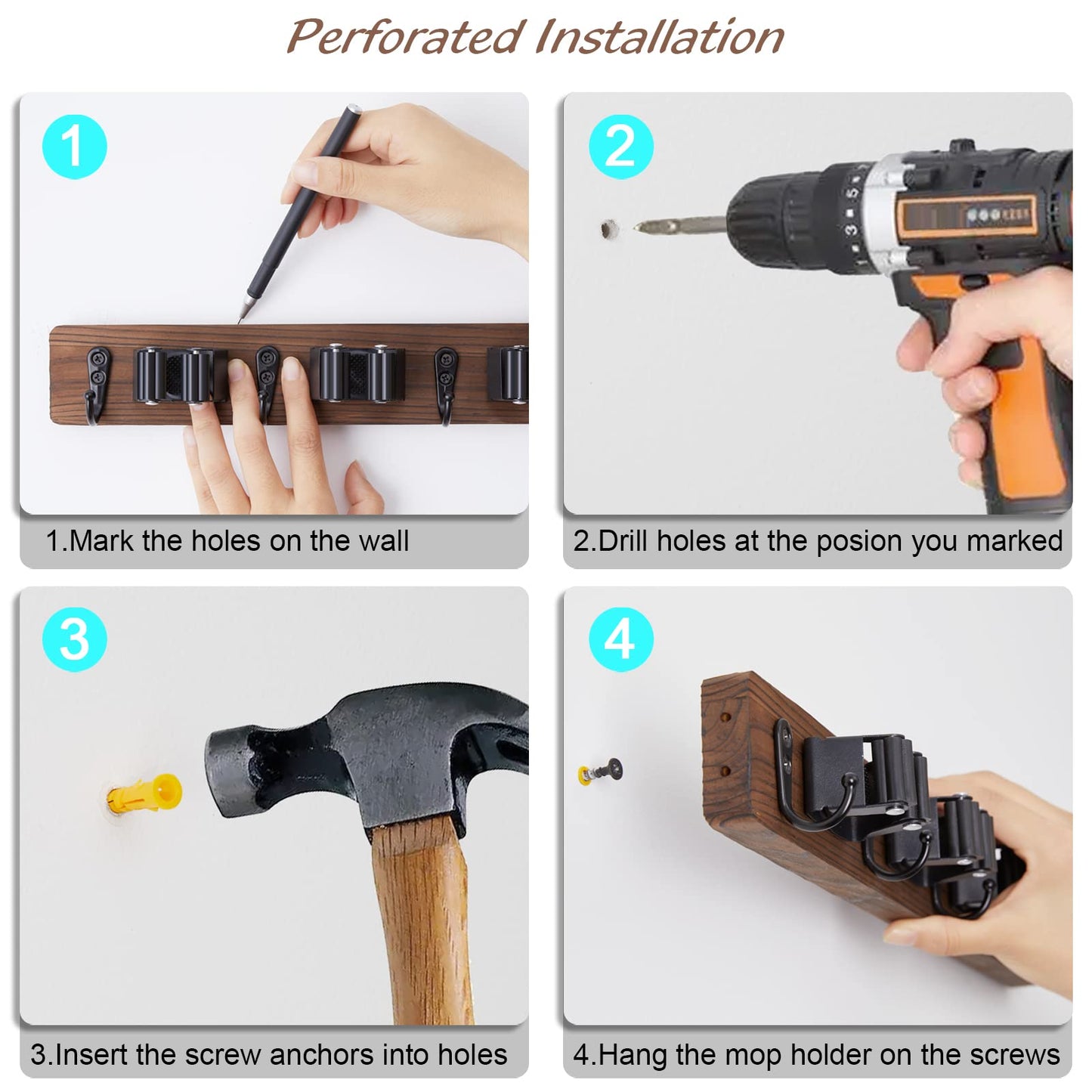 Perforated Installation

1

1.Mark the holes on the wall

2

2.Drill holes at the posion you marked

3

3.Insert the screw anchors into holes

4

4.Hang the mop holder on the screws