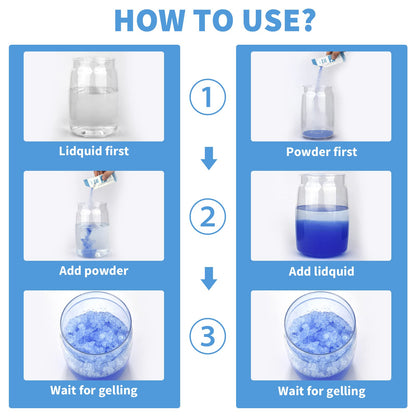 HOW TO USE?

Lidquid first

Add powder

Wait for gelling

1

2

3

Powder first

Add lidquid

Wait for gelling