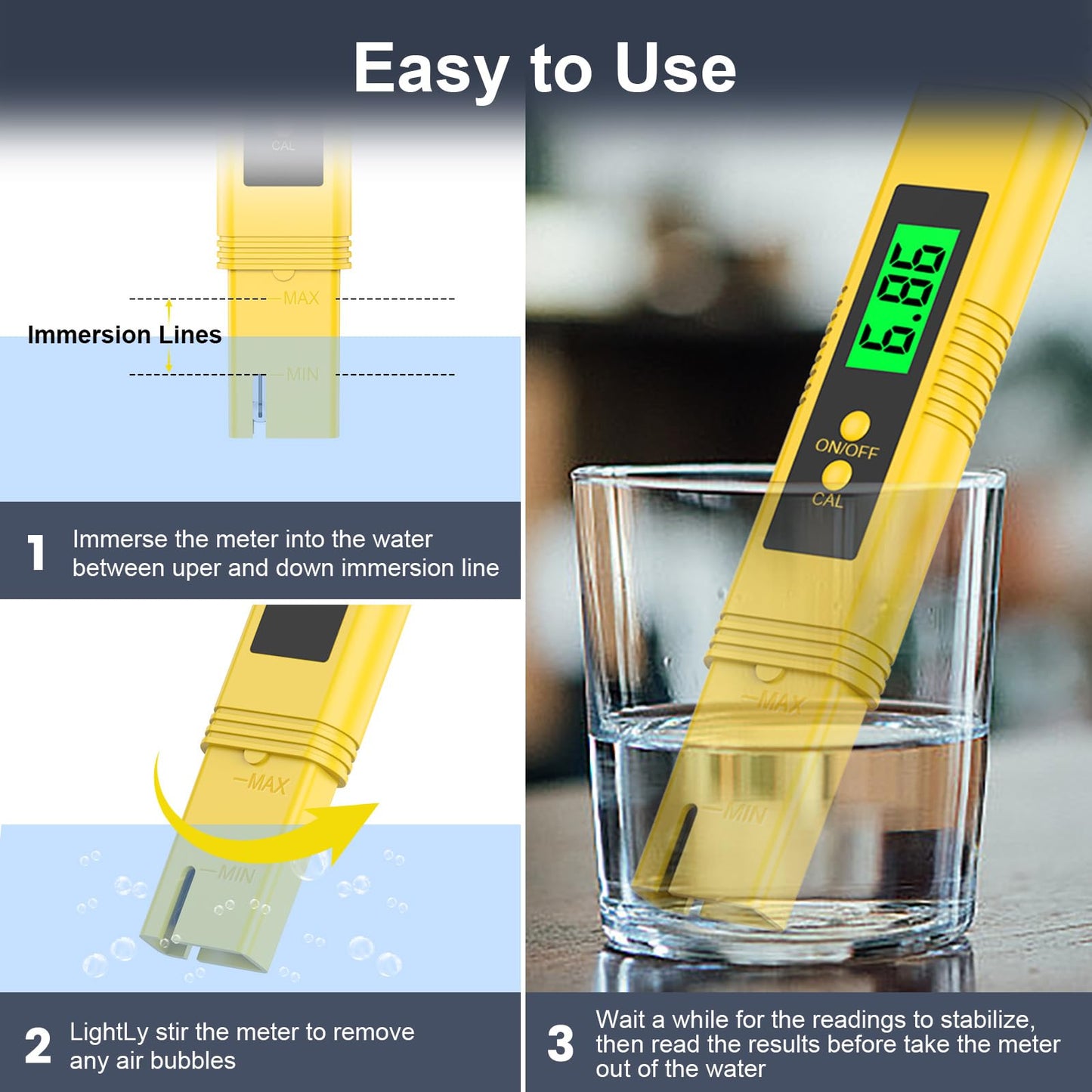 Easy to Use

CAL

MAX

Immersion Lines

MIN

1 Immerse the meter into the water between uper and down immersion line

MAX

MIN

2 LightLy stir the meter to remove any air bubbles

6.86

ON/OFF

CAL

MAX

MIN

3 Wait a while for the readings to stabilize, then read the results before take the meter out of the water