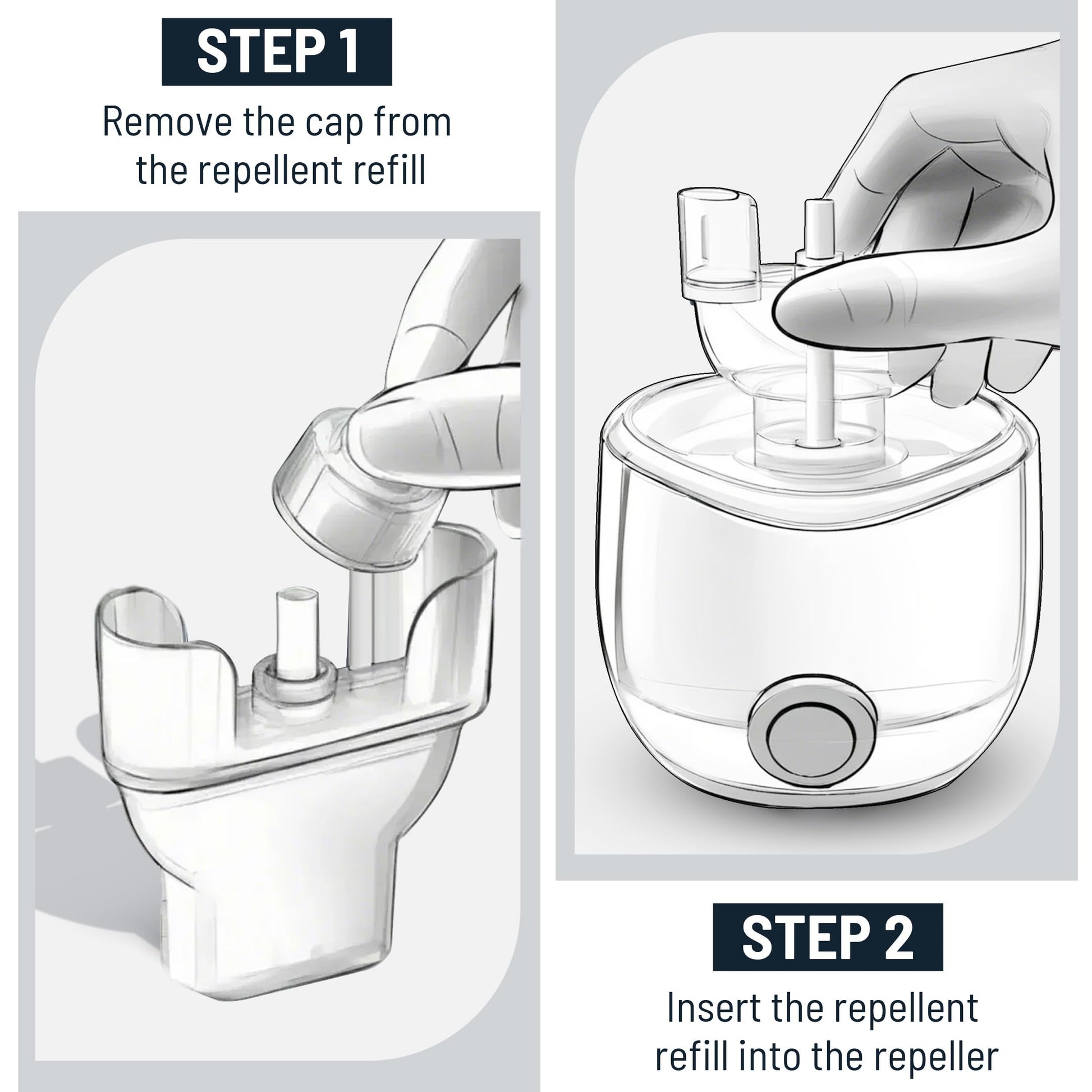 STEP 1

Remove the cap from the repellent refill

STEP 2

Insert the repellent refill into the repeller