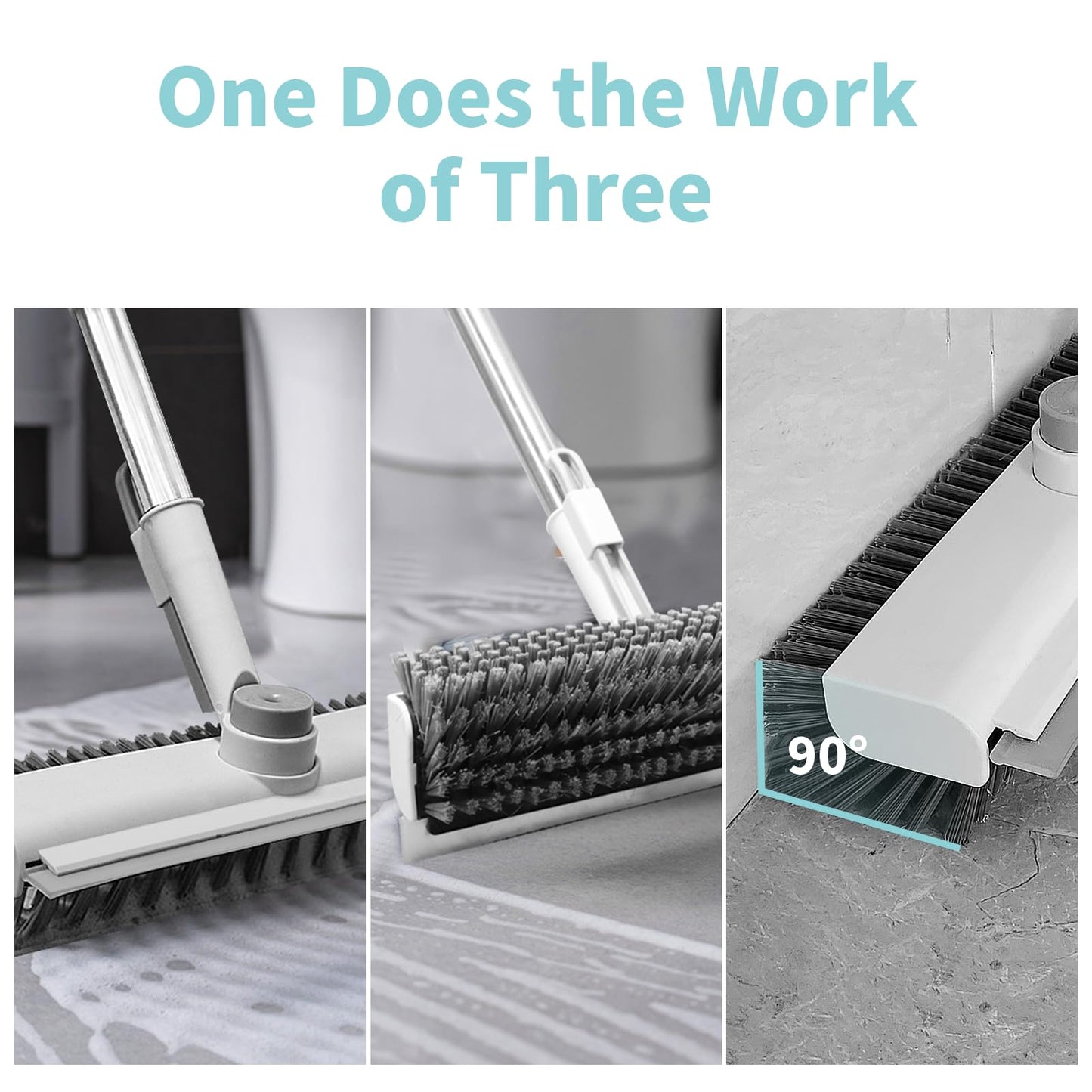 One Does the Work of Three

90°