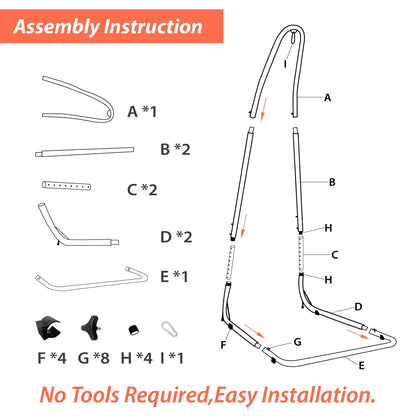 Assembly Instruction

A *1

B *2

C *2

D *2

E *1

F *4 G *8 H *4 I *1

I

A

B

H

C

H

D

F

G

E

No Tools Required,Easy Installation.