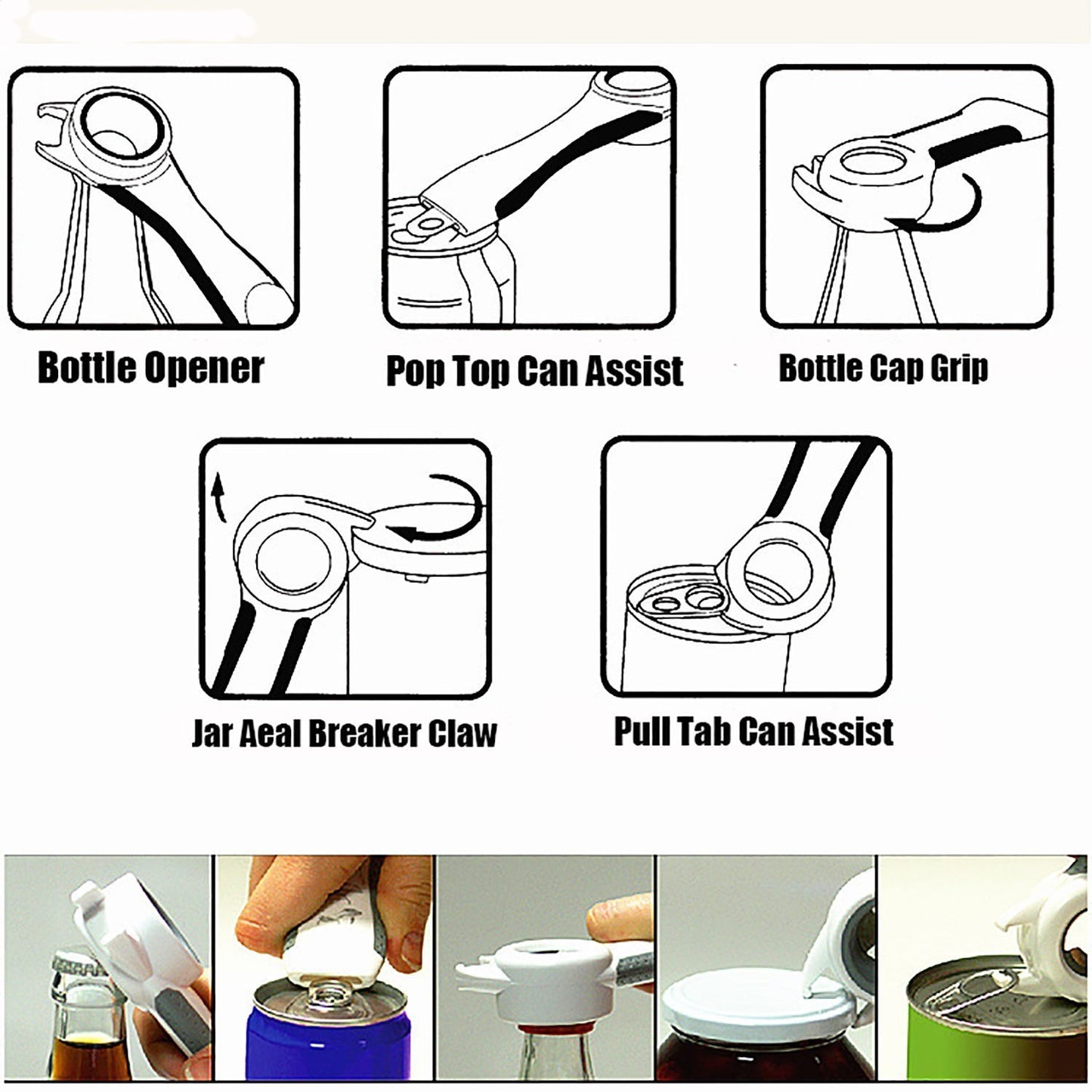 Bottle Opener

Pop Top Can Assist

Bottle Cap Grip

Jar Aeal Breaker Claw

Pull Tab Can Assist