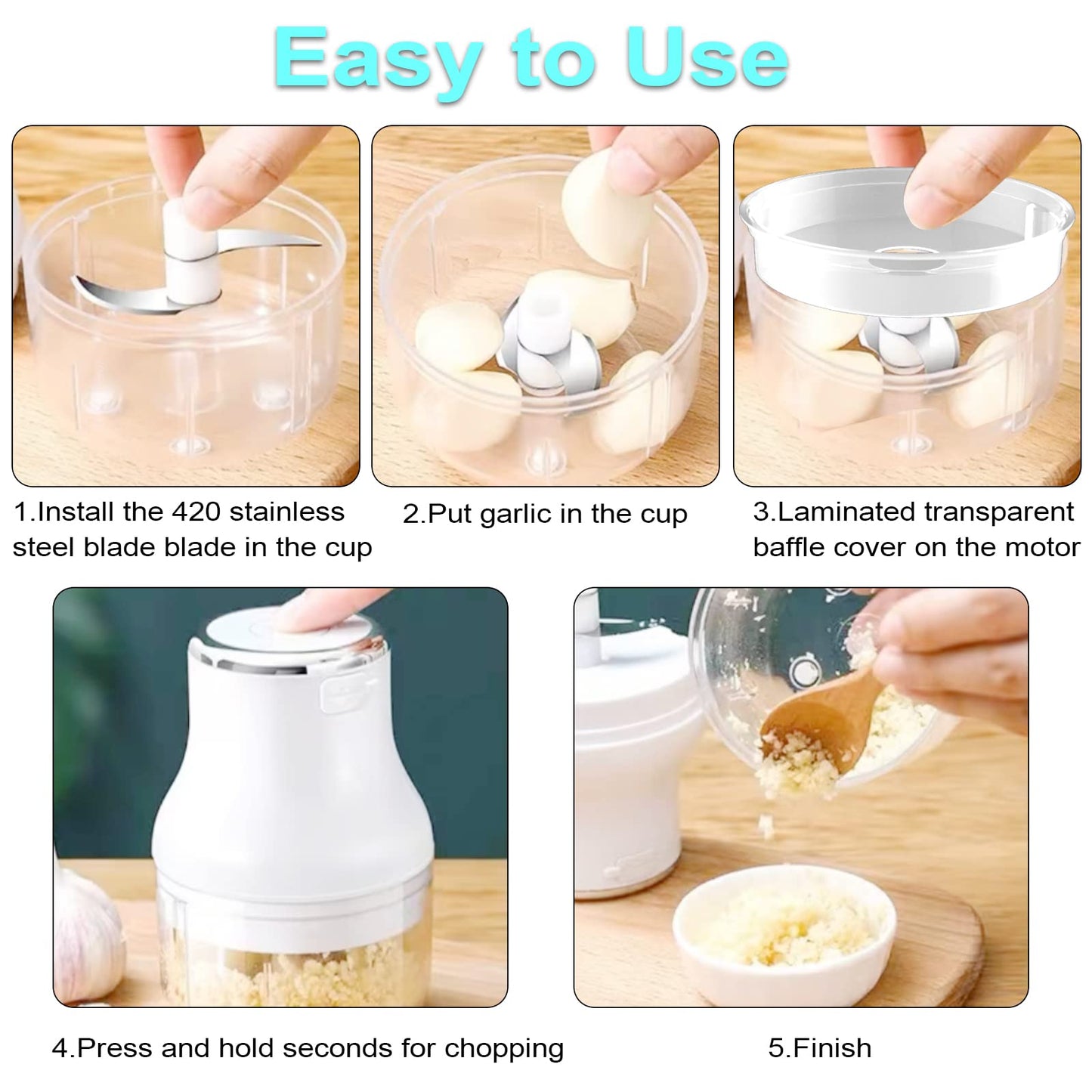 Easy to Use

1.Install the 420 stainless steel blade blade in the cup

2.Put garlic in the cup

3.Laminated transparent baffle cover on the motor

4.Press and hold seconds for chopping

5.Finish