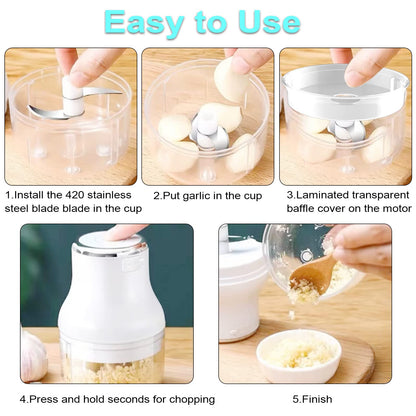 Easy to Use

1.Install the 420 stainless steel blade blade in the cup

2.Put garlic in the cup

3.Laminated transparent baffle cover on the motor

4.Press and hold seconds for chopping

5.Finish