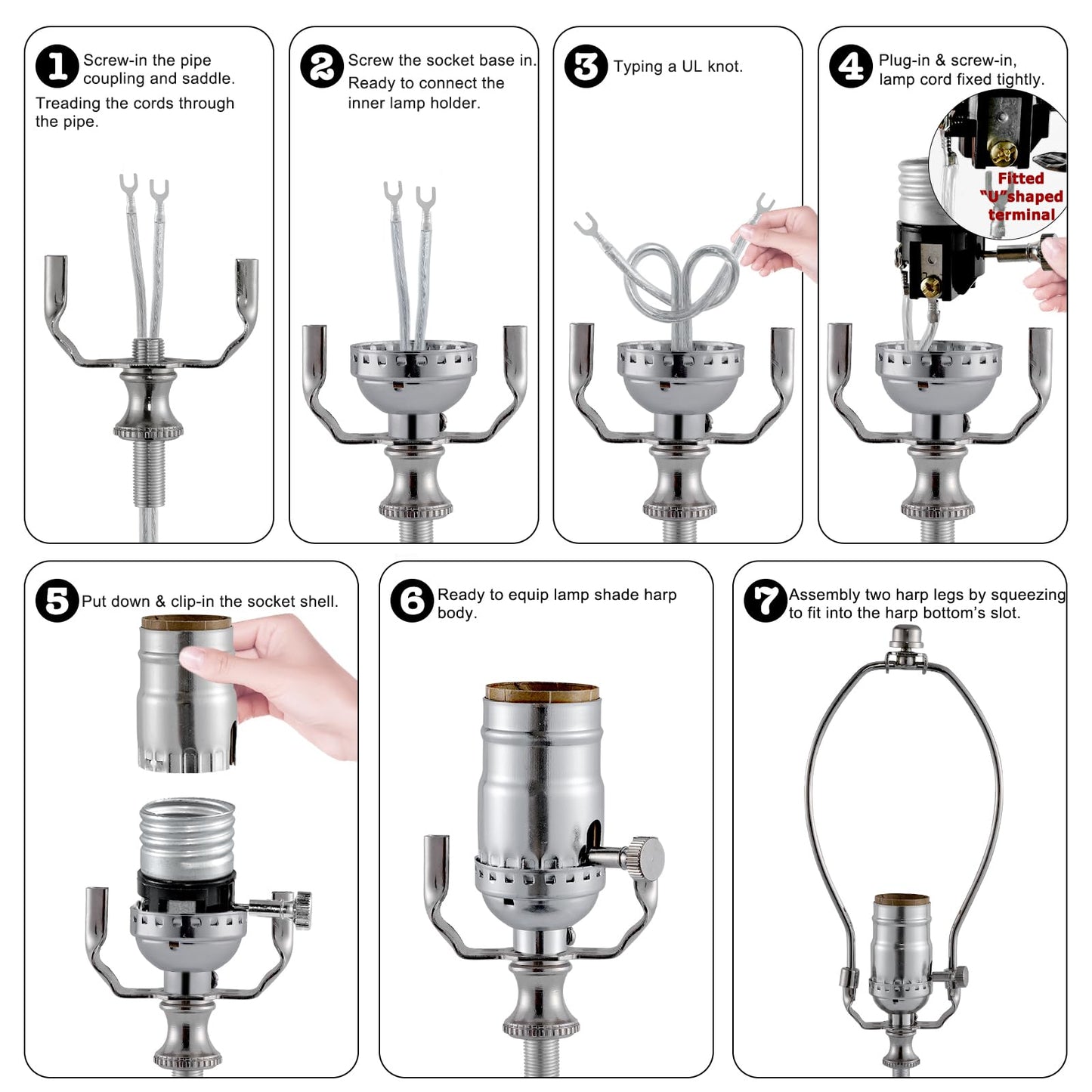 1 Screw-in the pipe coupling and saddle.

Treading the cords through the pipe.

2 Screw the socket base in. Ready to connect the inner lamp holder.

3 Typing a UL knot.

4 Plug-in & screw-in, lamp cord fixed tightly.

Fitted "U"shaped terminal

5 Put down & clip-in the socket shell.

6 Ready to equip lamp shade harp body.

7 Assembly two harp legs by squeezing to fit into the harp bottom's slot.