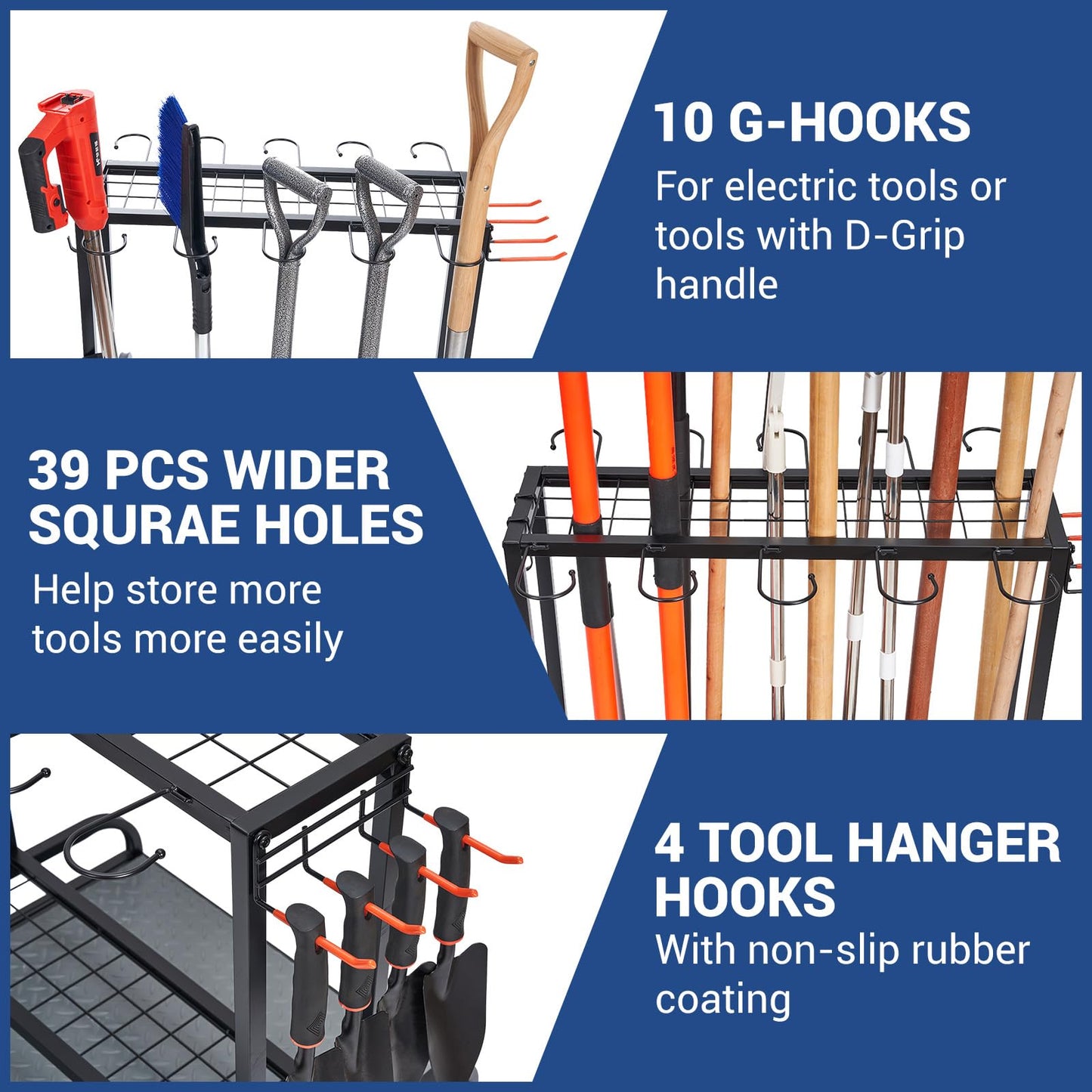 10 G-HOOKS
For electric tools or tools with D-Grip handle

39 PCS WIDER SQURAE HOLES
Help store more tools more easily

4 TOOL HANGER HOOKS
With non-slip rubber coating