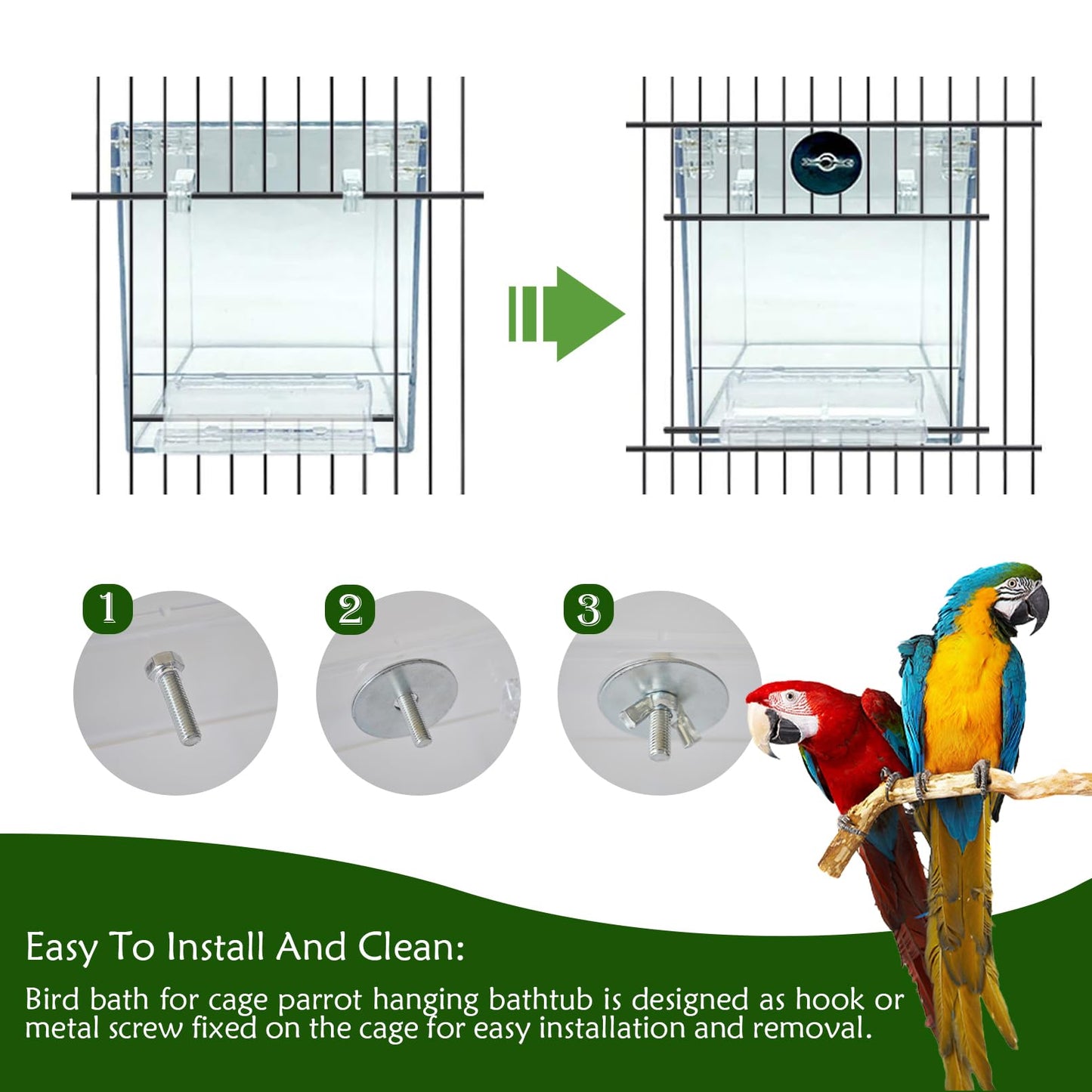 1

2

3

Easy To Install And Clean:

Bird bath for cage parrot hanging bathtub is designed as hook or metal screw fixed on the cage for easy installation and removal.