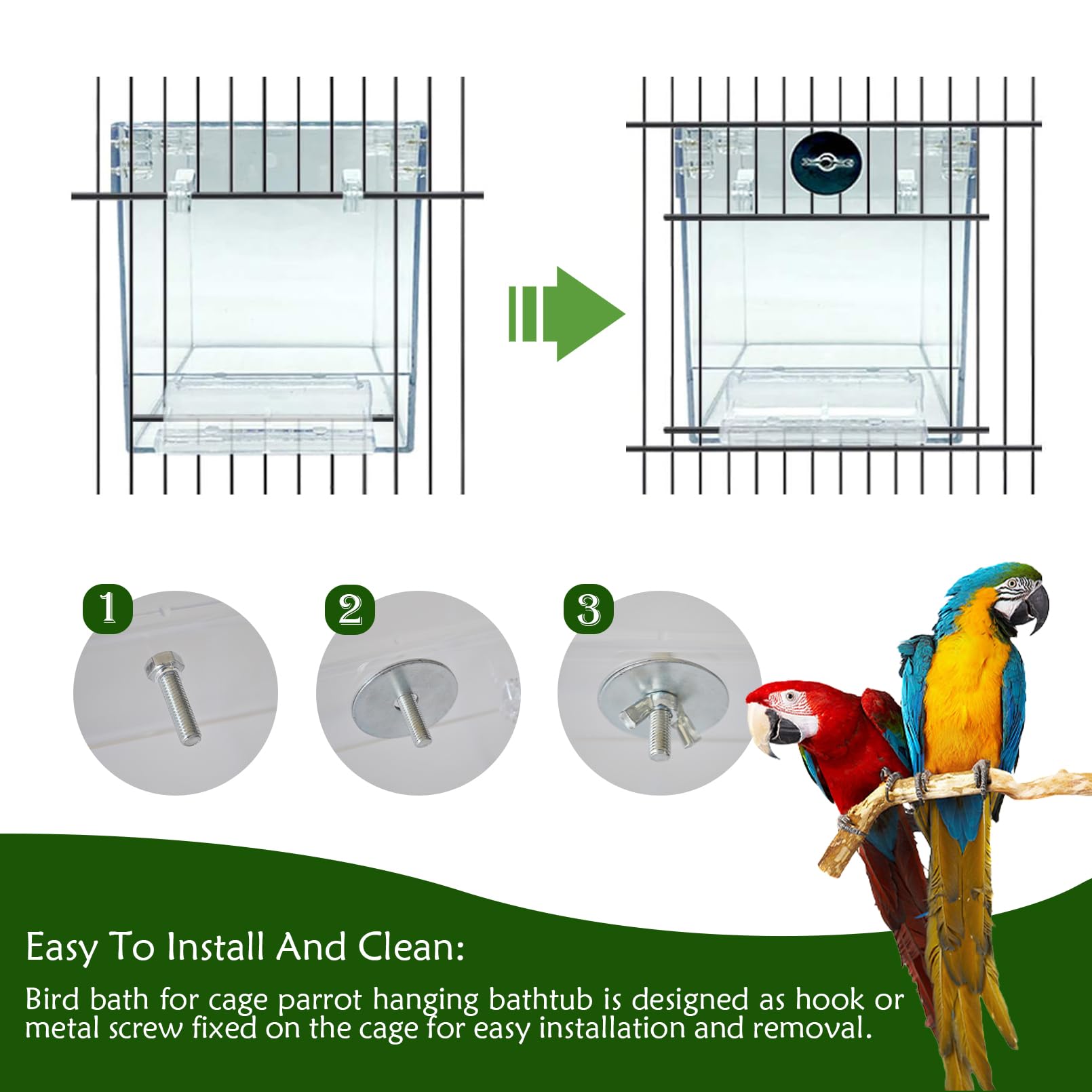 1

2

3

Easy To Install And Clean:

Bird bath for cage parrot hanging bathtub is designed as hook or metal screw fixed on the cage for easy installation and removal.