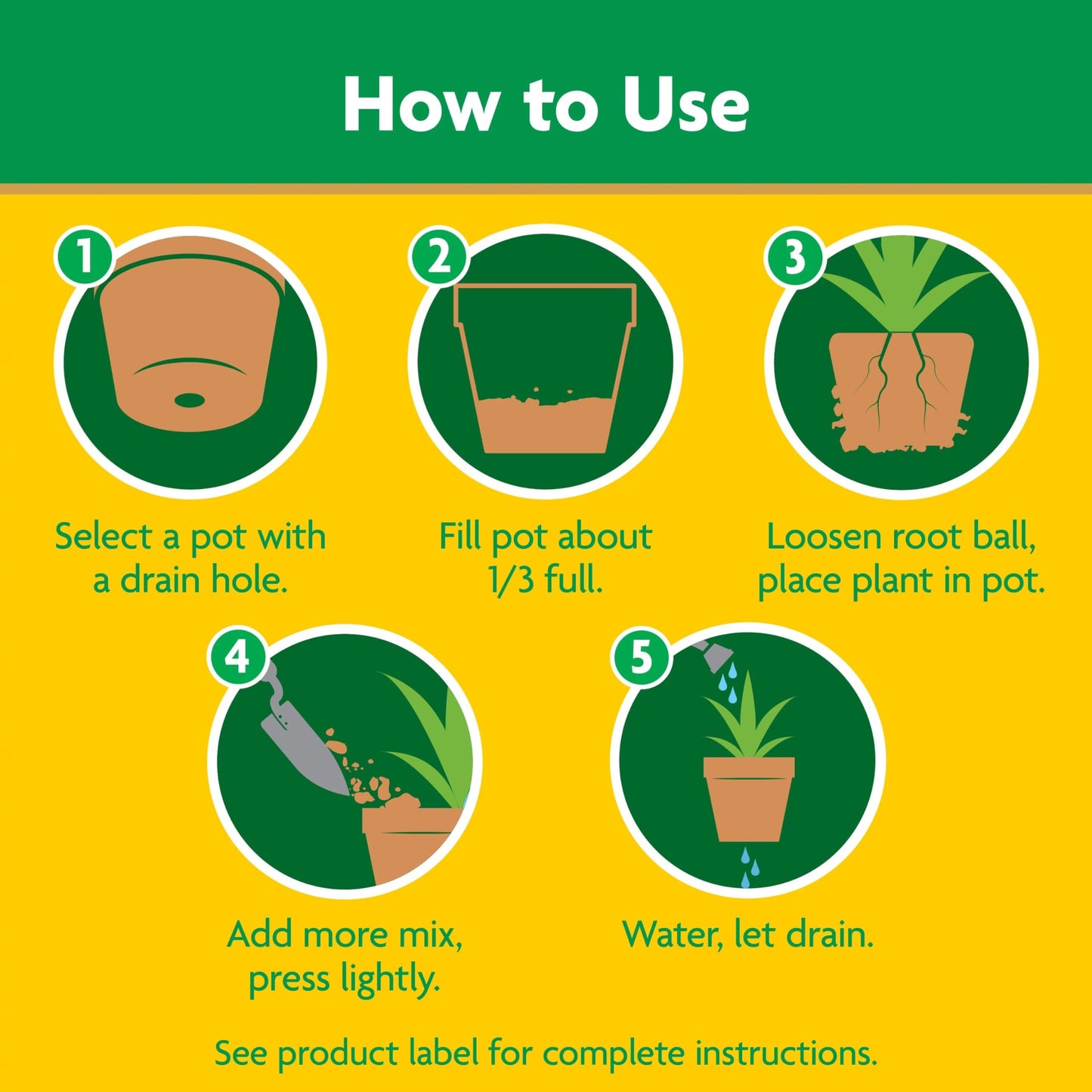 How to Use

1

Select a pot with a drain hole.

2

Fill pot about 1/3 full.

3

Loosen root ball, place plant in pot.

4

Add more mix, press lightly.

5

Water, let drain.

See product label for complete instructions.