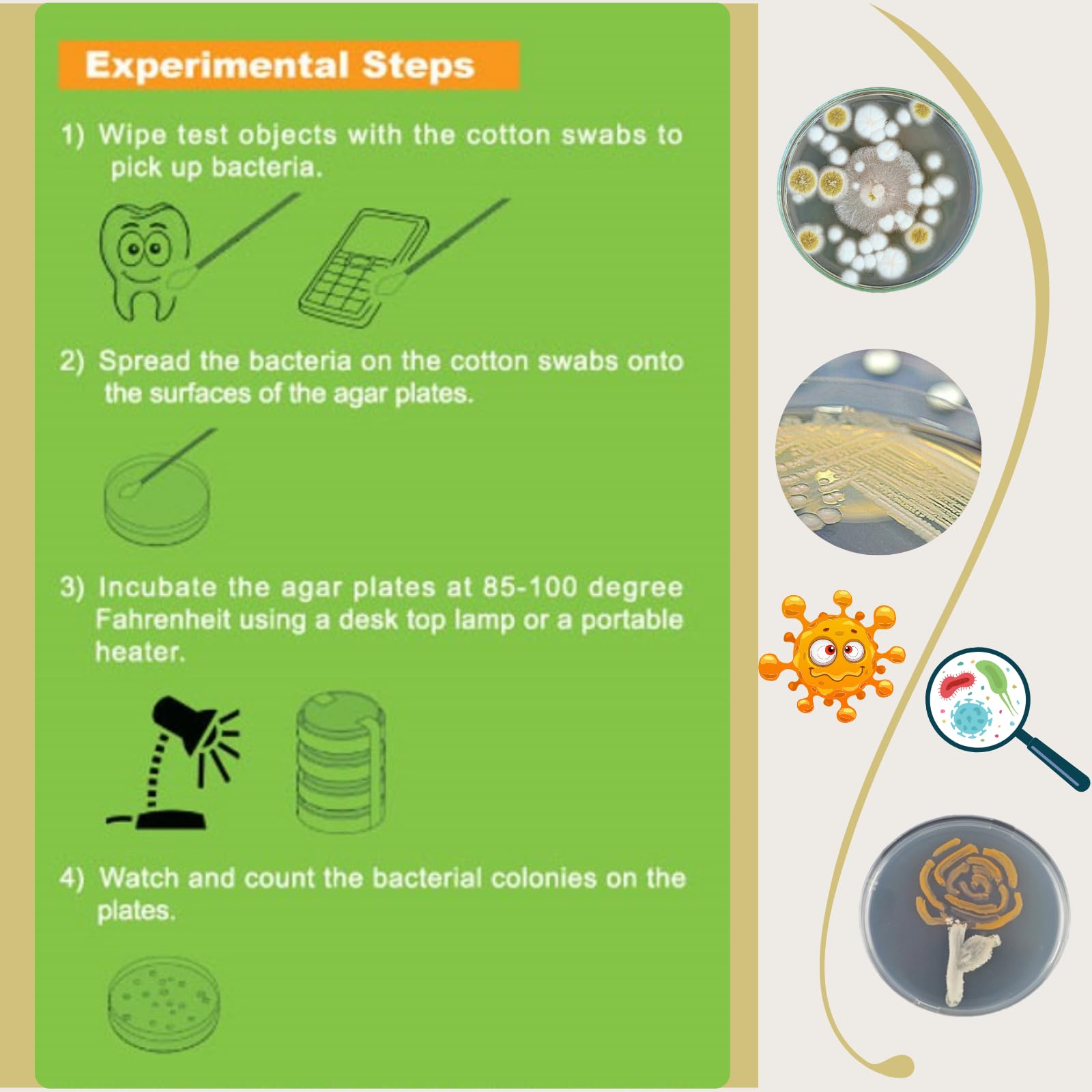 Experimental Steps

1) Wipe test objects with the cotton swabs to pick up bacteria.

2) Spread the bacteria on the cotton swabs onto the surfaces of the agar plates.

3) Incubate the agar plates at 85-100 degree Fahrenheit using a desk top lamp or a portable heater.

4) Watch and count the bacterial colonies on the plates.