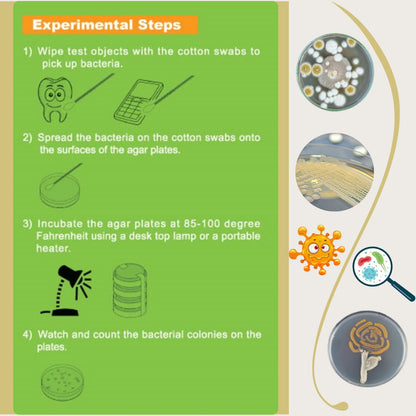 Experimental Steps

1) Wipe test objects with the cotton swabs to pick up bacteria.

2) Spread the bacteria on the cotton swabs onto the surfaces of the agar plates.

3) Incubate the agar plates at 85-100 degree Fahrenheit using a desk top lamp or a portable heater.

4) Watch and count the bacterial colonies on the plates.