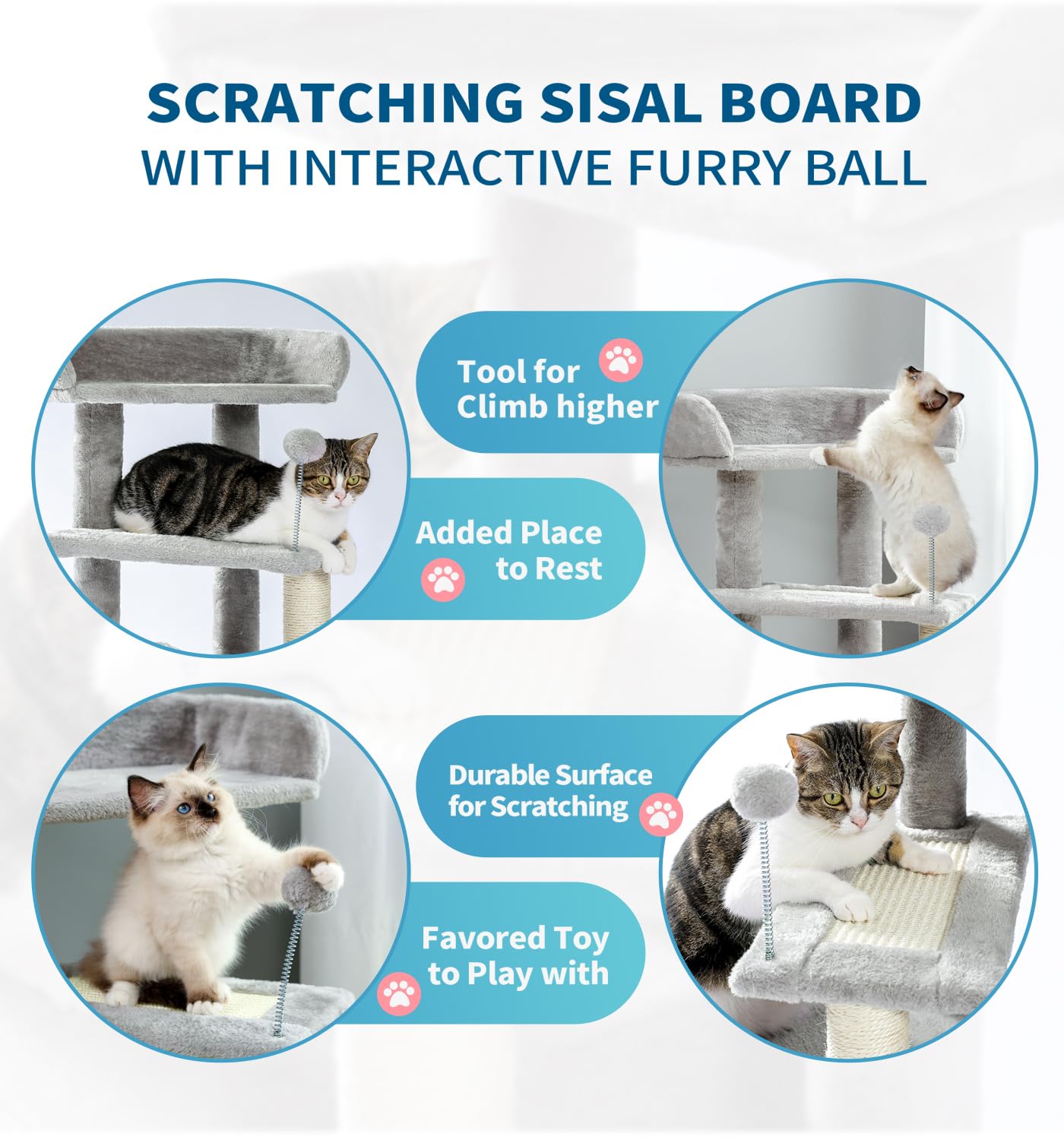 SCRATCHING SISAL BOARD
WITH INTERACTIVE FURRY BALL

Tool for
Climb higher

Added Place
to Rest

Durable Surface
for Scratching

Favored Toy
to Play with