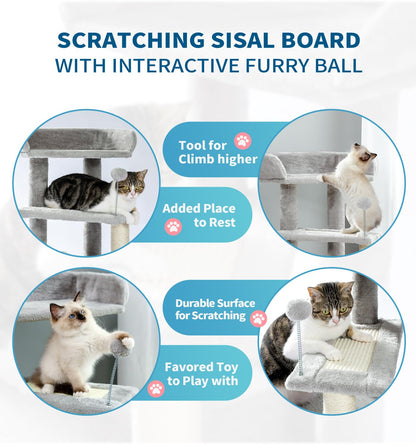 SCRATCHING SISAL BOARD
WITH INTERACTIVE FURRY BALL

Tool for Climb higher

Added Place to Rest

Durable Surface for Scratching

Favored Toy to Play with