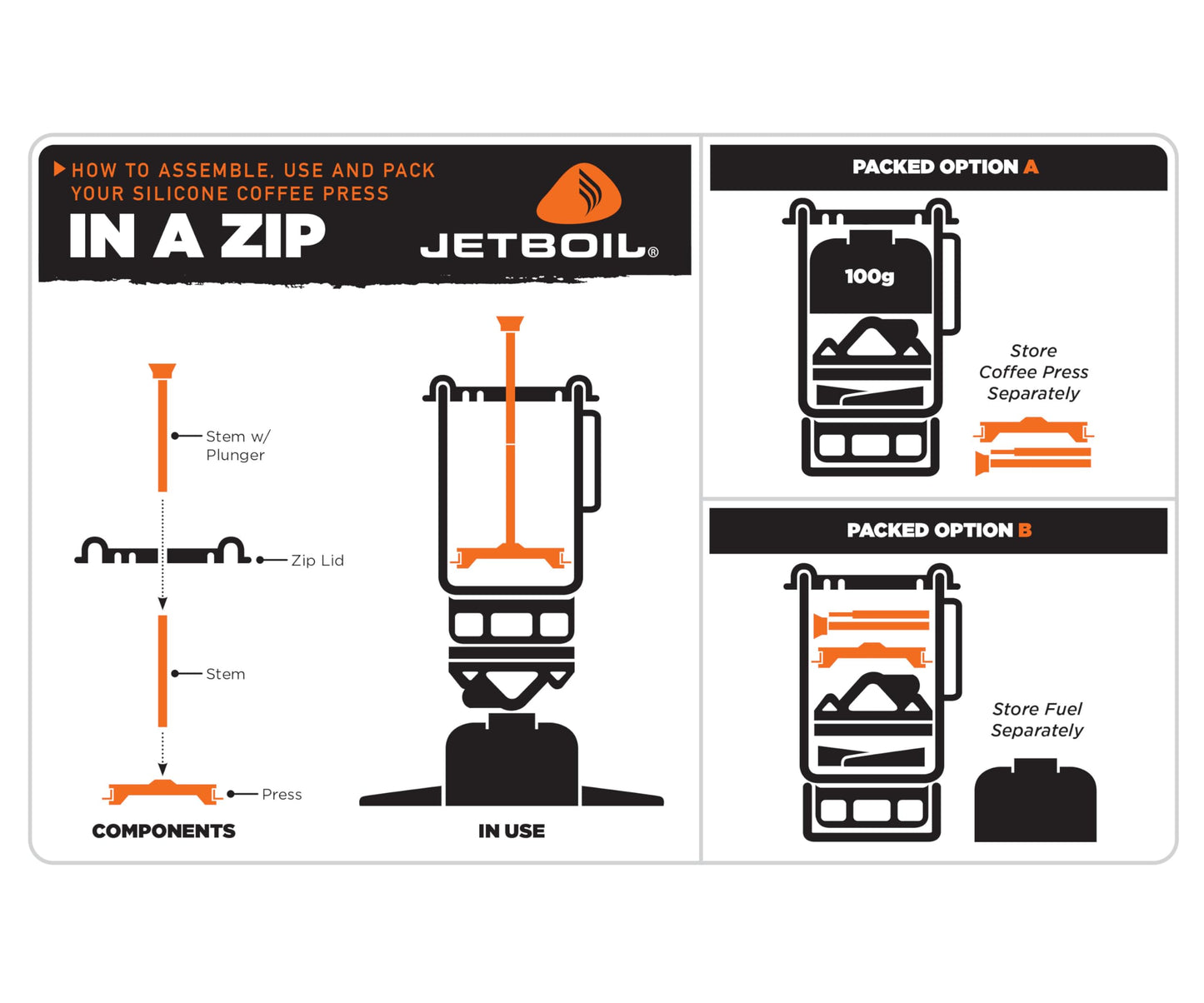 HOW TO ASSEMBLE, USE AND PACK YOUR SILICONE COFFEE PRESS

IN A ZIP

JETBOIL®

Stem w/ Plunger

Zip Lid

Stem

Press

COMPONENTS

IN USE

PACKED OPTION A

100g

Store Coffee Press Separately

PACKED OPTION B

Store Fuel Separately