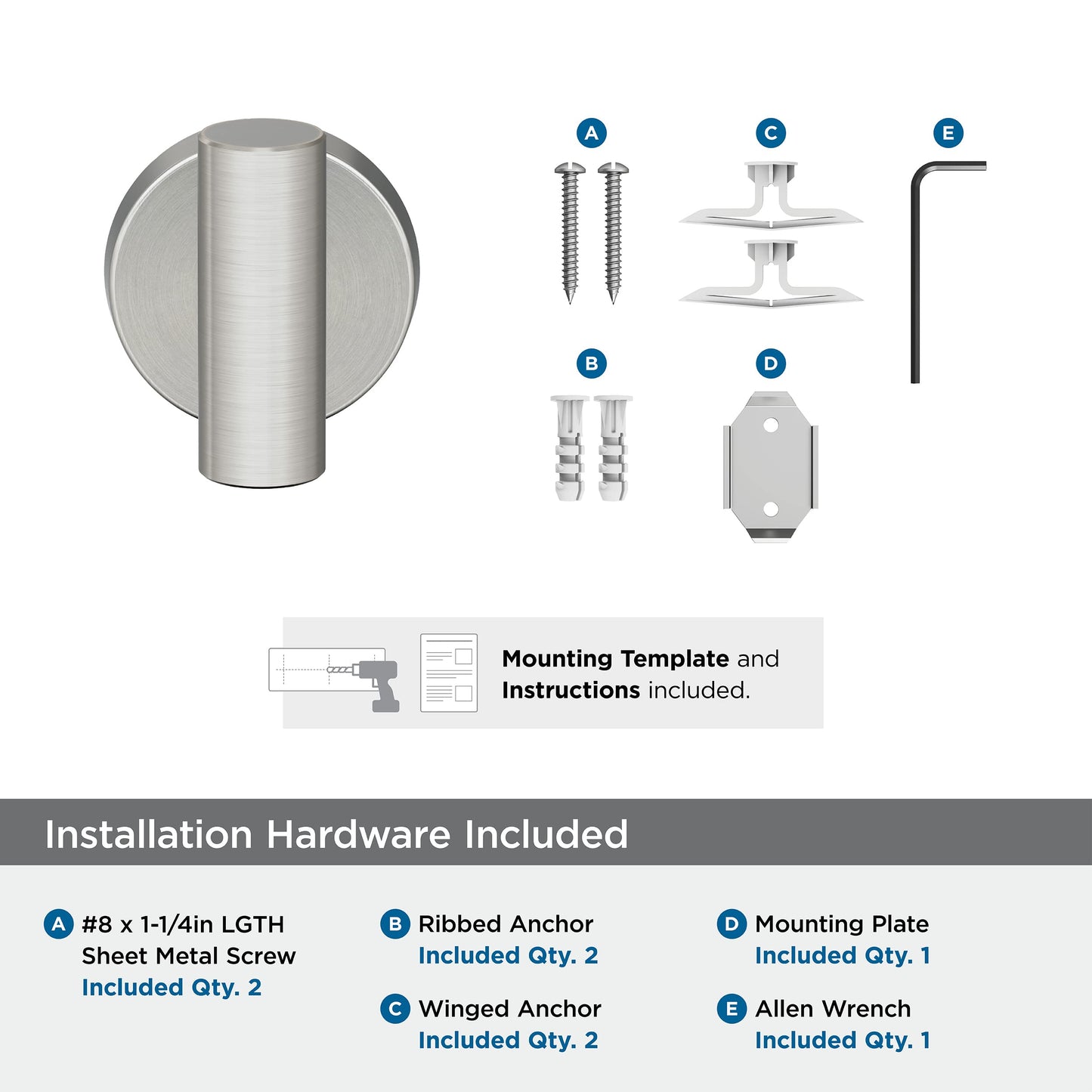 A C E

B D

Mounting Template and Instructions included.

Installation Hardware Included

A #8 x 1-1/4in LGTH Sheet Metal Screw
Included Qty. 2

B Ribbed Anchor
Included Qty. 2

C Winged Anchor
Included Qty. 2

D Mounting Plate
Included Qty. 1

E Allen Wrench
Included Qty. 1