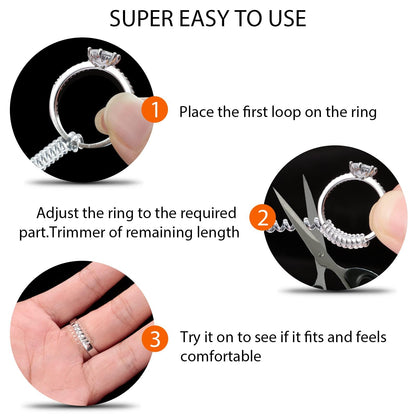 SUPER EASY TO USE

1 Place the first loop on the ring

Adjust the ring to the required part.Trimmer of remaining length 2

3 Try it on to see if it fits and feels comfortable