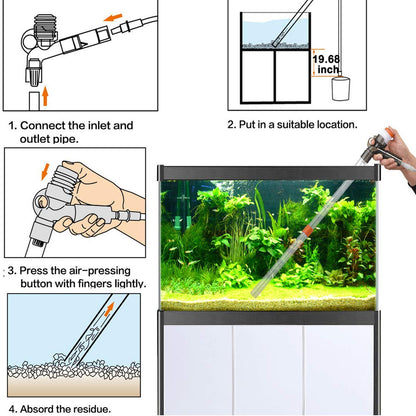 19.68 inch

1. Connect the inlet and outlet pipe.

2. Put in a suitable location.

3. Press the air-pressing button with fingers lightly.

4. Absord the residue.