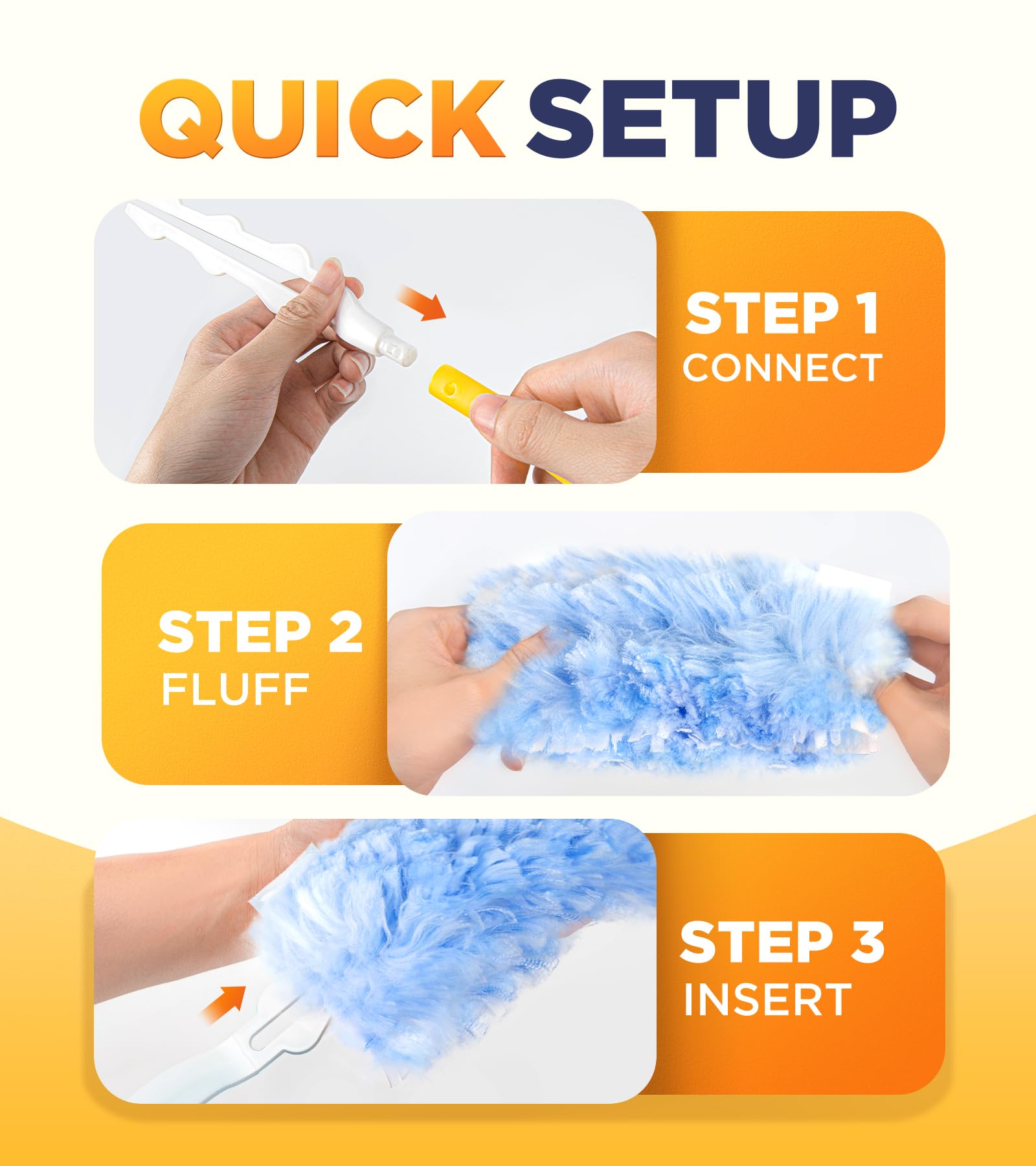 QUICK SETUP

STEP 1
CONNECT

STEP 2
FLUFF

STEP 3
INSERT