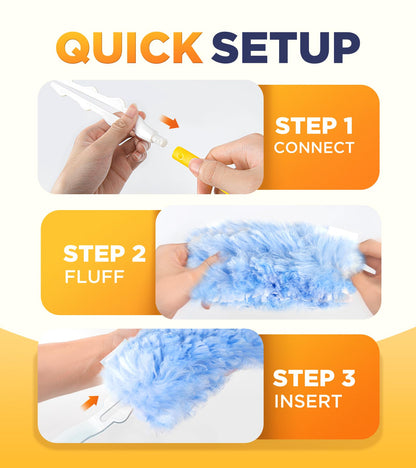 QUICK SETUP

STEP 1
CONNECT

STEP 2
FLUFF

STEP 3
INSERT