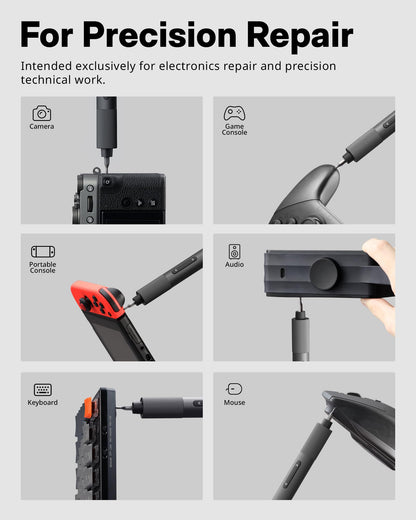 For Precision Repair

Intended exclusively for electronics repair and precision technical work.

Camera

Game Console

Portable Console

Audio

Keyboard

Mouse