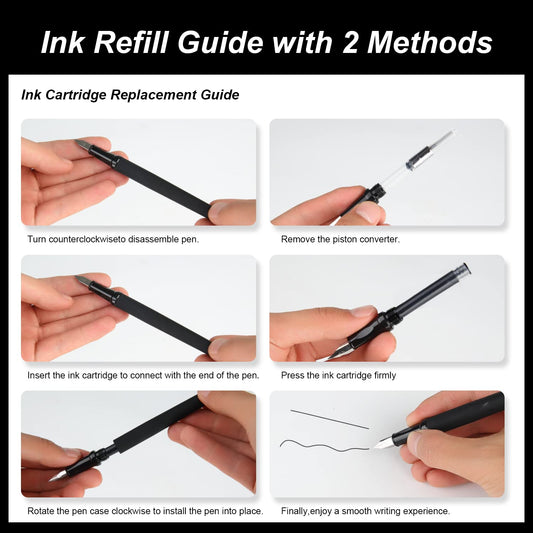 Ink Refill Guide with 2 Methods

Ink Cartridge Replacement Guide

Turn counterclockwiseto disassemble pen.

Remove the piston converter.

Insert the ink cartridge to connect with the end of the pen.

Press the ink cartridge firmly

Rotate the pen case clockwise to install the pen into place.

Finally,enjoy a smooth writing experience.