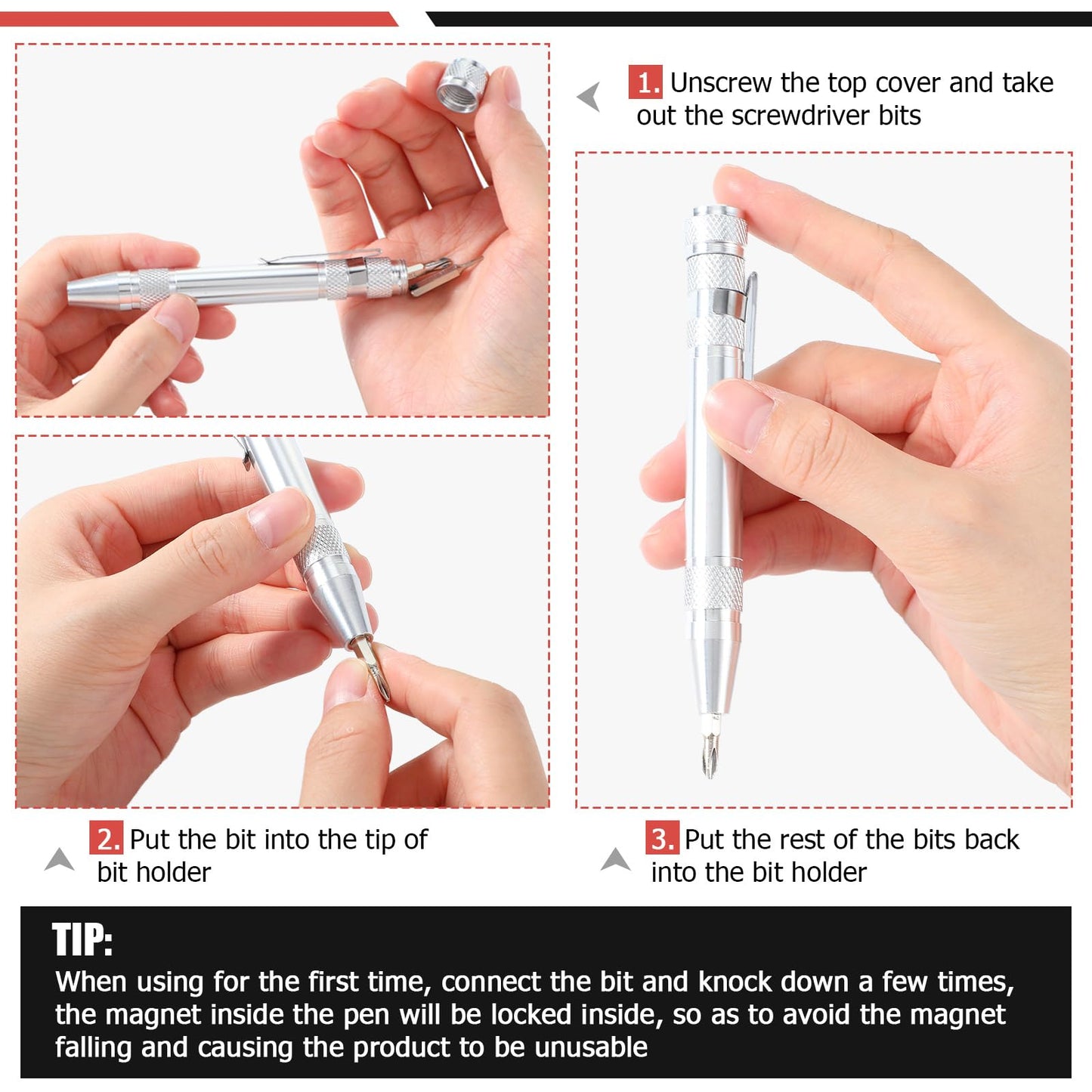 1. Unscrew the top cover and take out the screwdriver bits

2. Put the bit into the tip of bit holder

3. Put the rest of the bits back into the bit holder

TIP:
When using for the first time, connect the bit and knock down a few times, the magnet inside the pen will be locked inside, so as to avoid the magnet falling and causing the product to be unusable