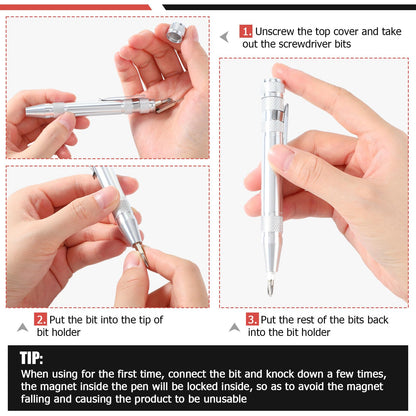 1. Unscrew the top cover and take out the screwdriver bits

2. Put the bit into the tip of bit holder

3. Put the rest of the bits back into the bit holder

TIP:
When using for the first time, connect the bit and knock down a few times, the magnet inside the pen will be locked inside, so as to avoid the magnet falling and causing the product to be unusable