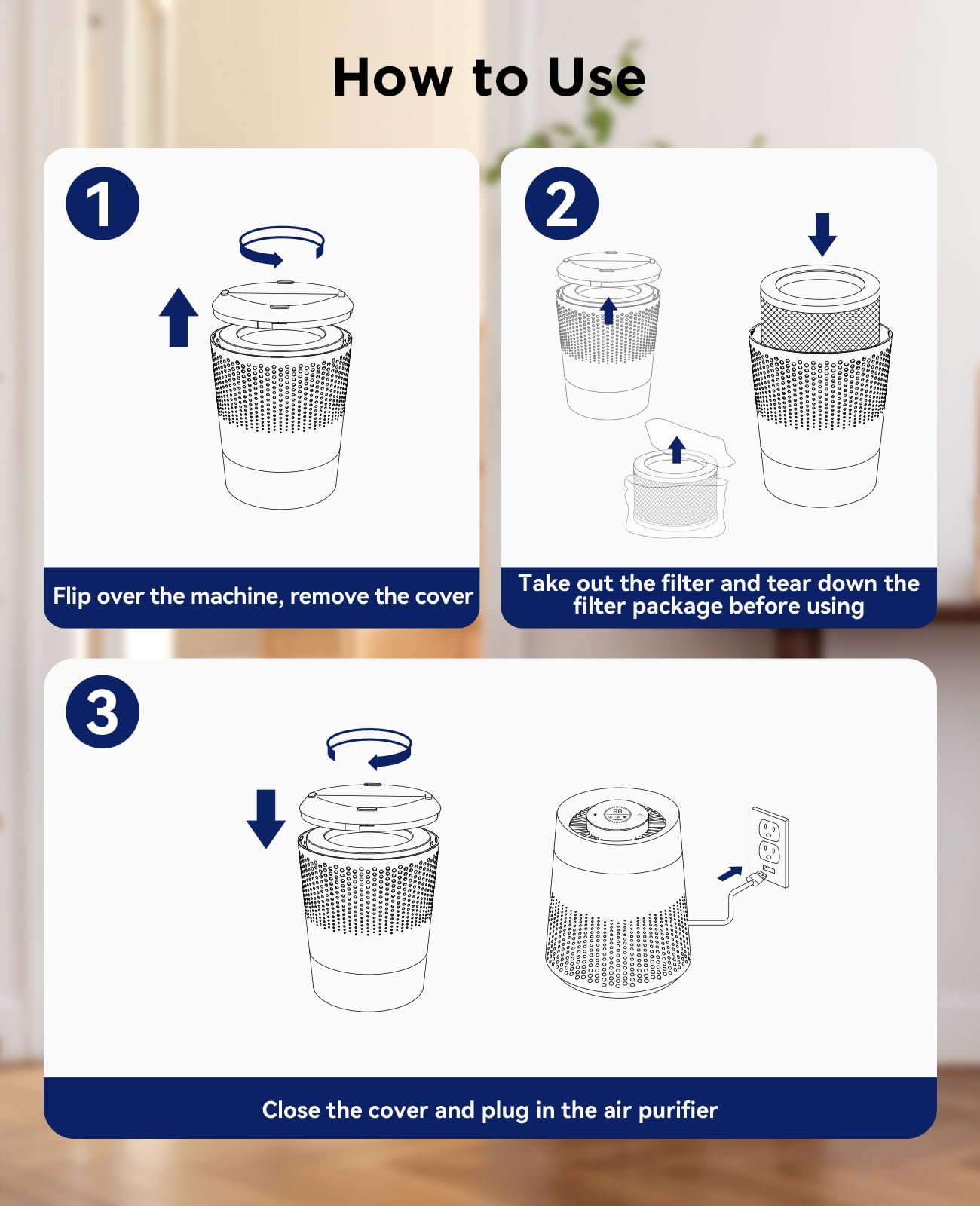 How to Use

1

Flip over the machine, remove the cover

2

Take out the filter and tear down the filter package before using

3

Close the cover and plug in the air purifier