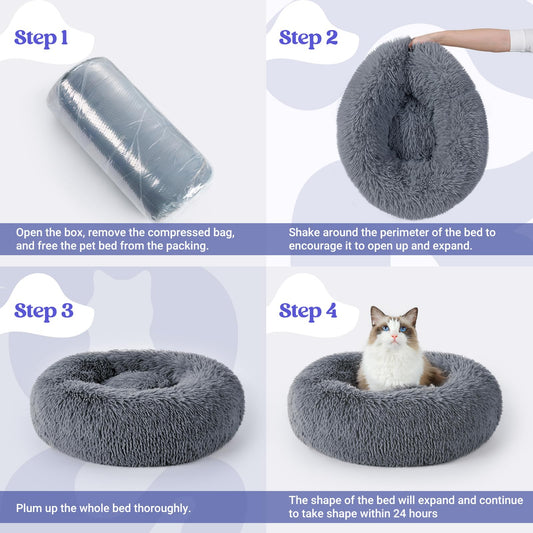 Step 1

Open the box, remove the compressed bag, and free the pet bed from the packing.

Step 2

Shake around the perimeter of the bed to encourage it to open up and expand.

Step 3

Plum up the whole bed thoroughly.

Step 4

The shape of the bed will expand and continue to take shape within 24 hours