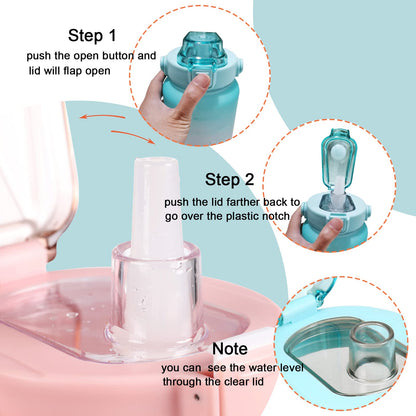 Step 1
push the open button and lid will flap open

Step 2
push the lid farther back to go over the plastic notch

Note
you can see the water level through the clear lid