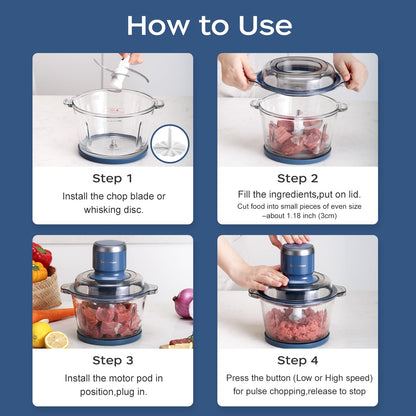 How to Use

Step 1

Install the chop blade or whisking disc.

Step 2

Fill the ingredients,put on lid.

Cut food into small pieces of even size –about 1.18 inch (3cm)

Step 3

Install the motor pod in position,plug in.

Step 4

Press the button (Low or High speed) for pulse chopping,release to stop