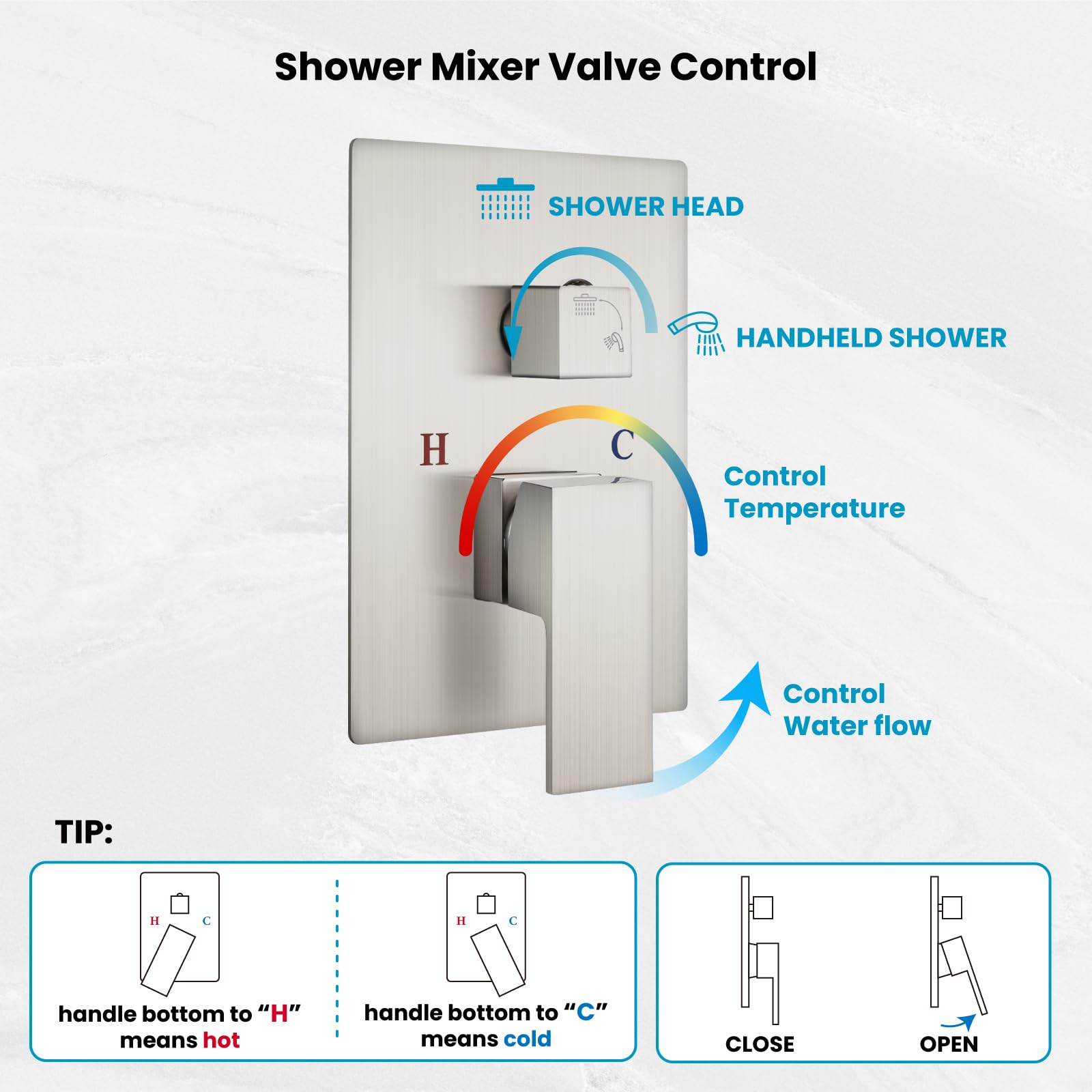 Shower Mixer Valve Control

SHOWER HEAD

HANDHELD SHOWER

H

C

Control Temperature

Control Water flow

TIP:

H C

handle bottom to “H” means hot

H C

handle bottom to “C” means cold

CLOSE

OPEN